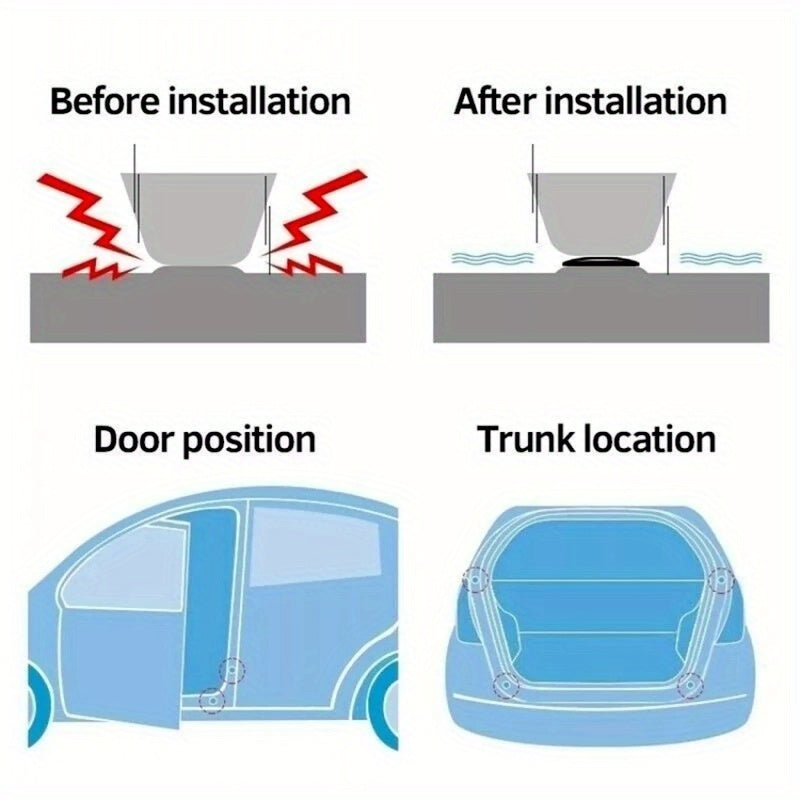 Before installation

After installation

Door position

Trunk location