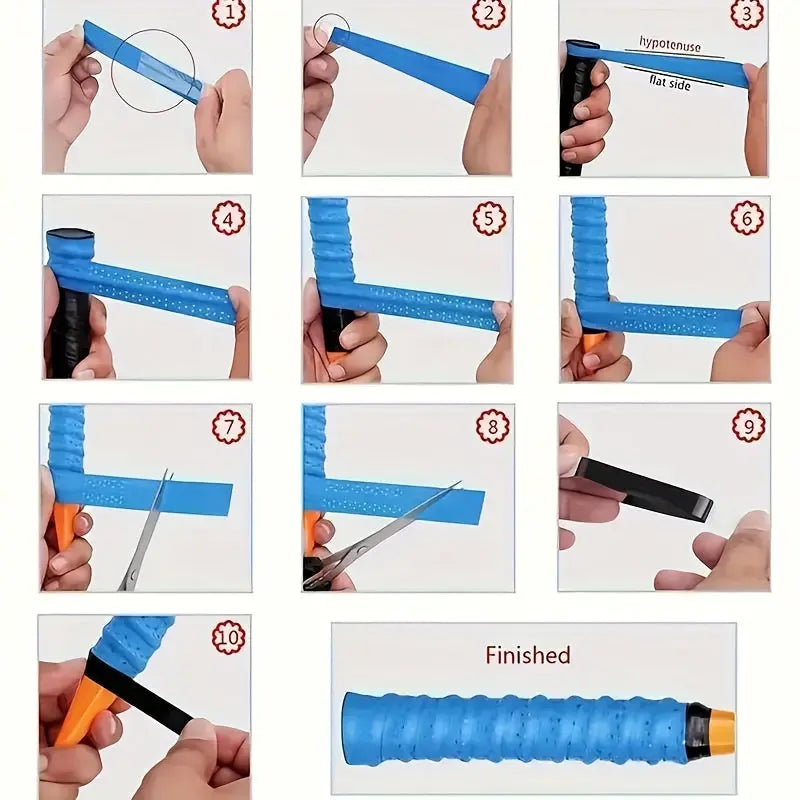 1

2

3

hypotenuse

flat side

4

5

6

7

8

9

10

Finished