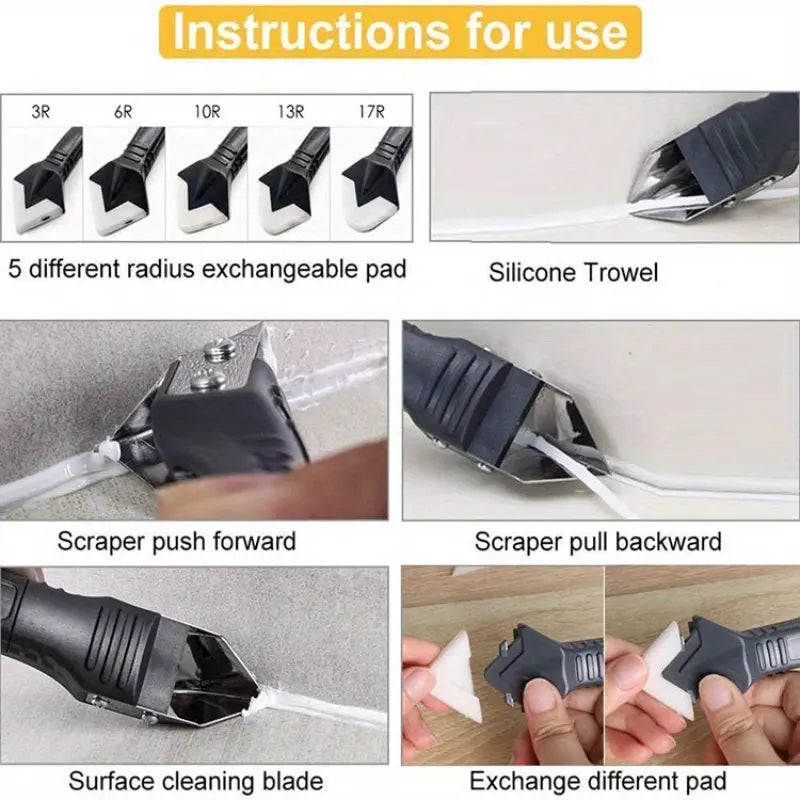 Instructions for use

3R 6R 10R 13R 17R

5 different radius exchangeable pad

Silicone Trowel

Scraper push forward

Scraper pull backward

Surface cleaning blade

Exchange different pad