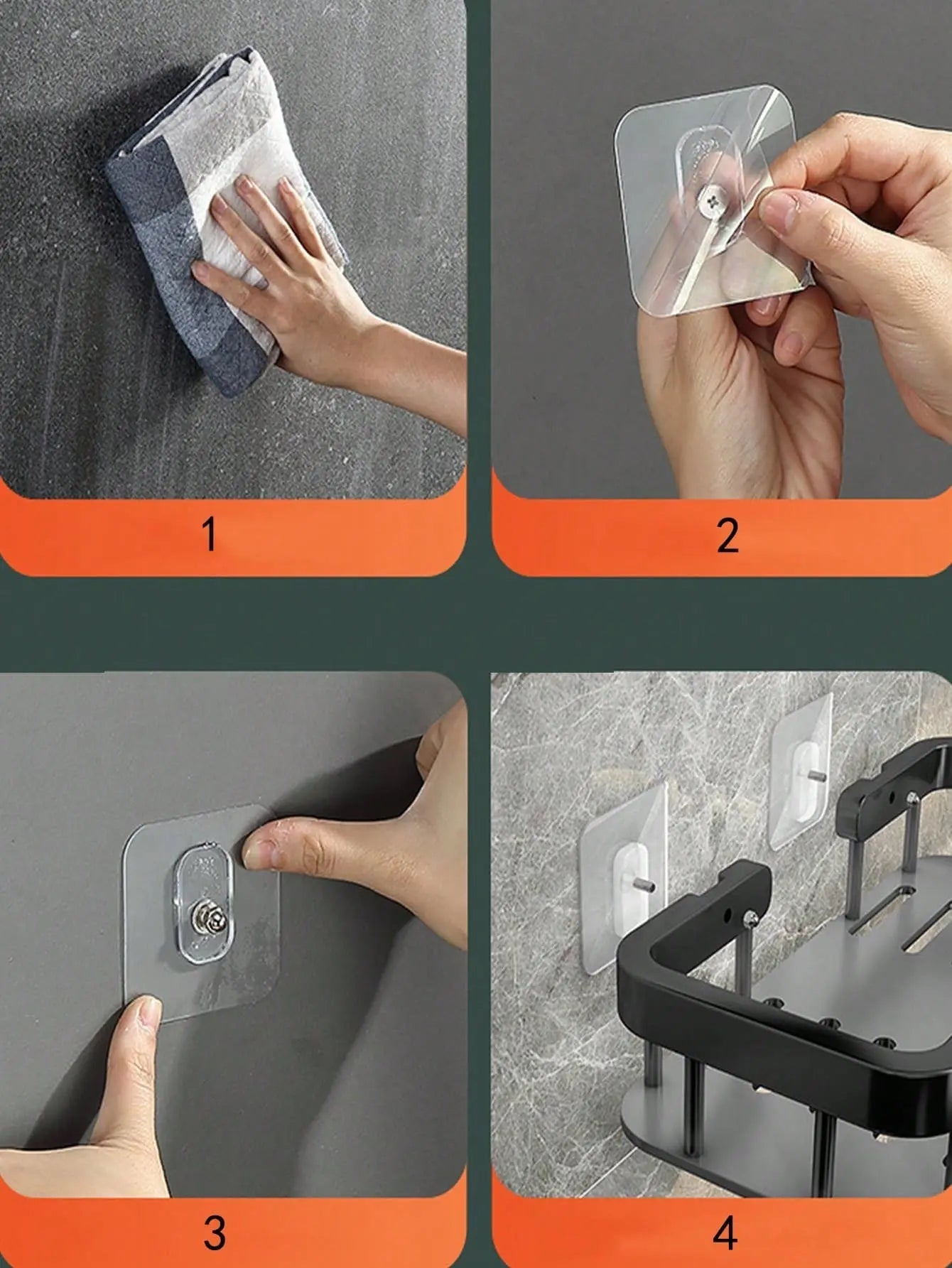 1

2

3

4