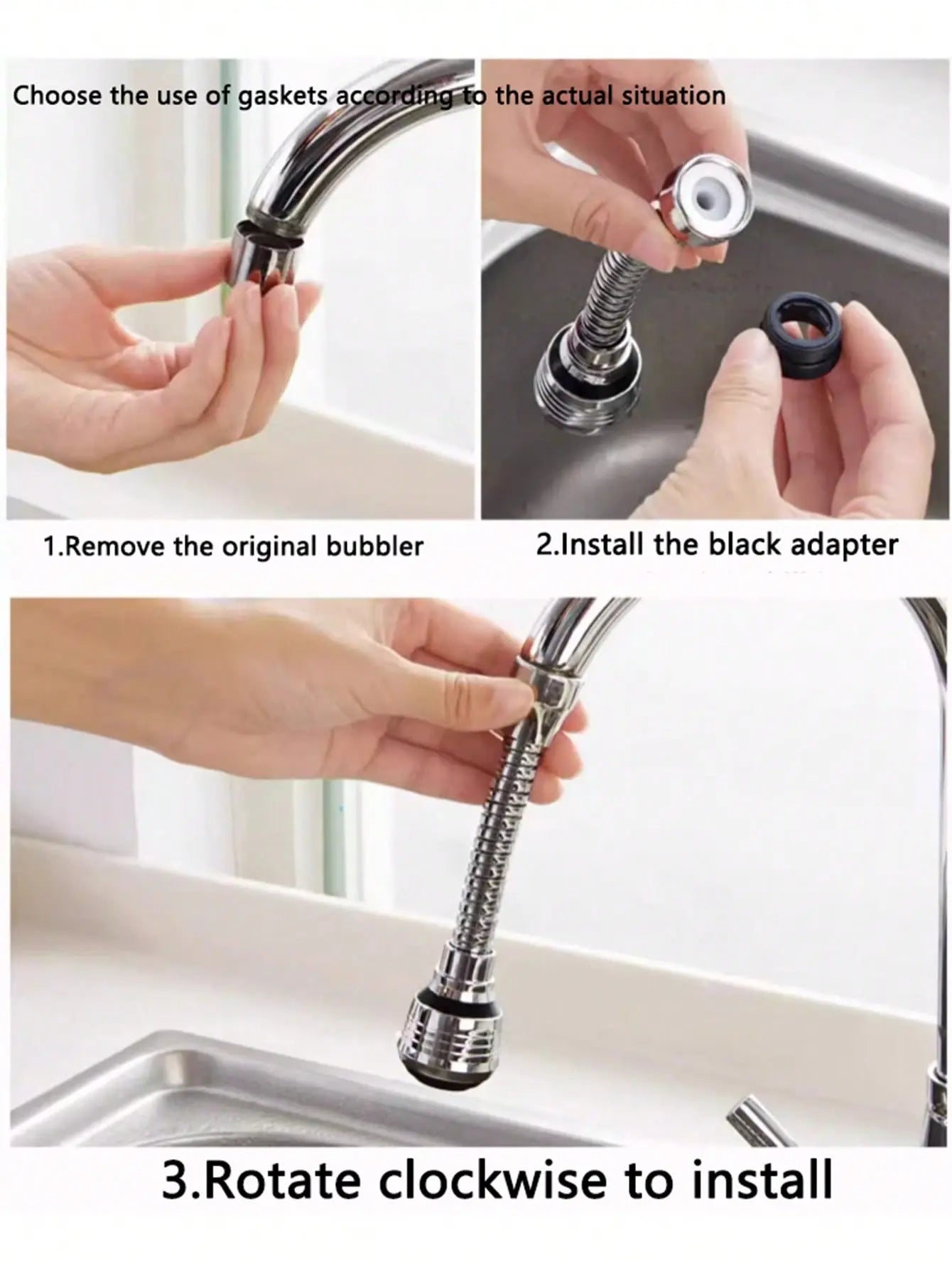 Choose the use of gaskets according to the actual situation

1.Remove the original bubbler

2.Install the black adapter

3.Rotate clockwise to install