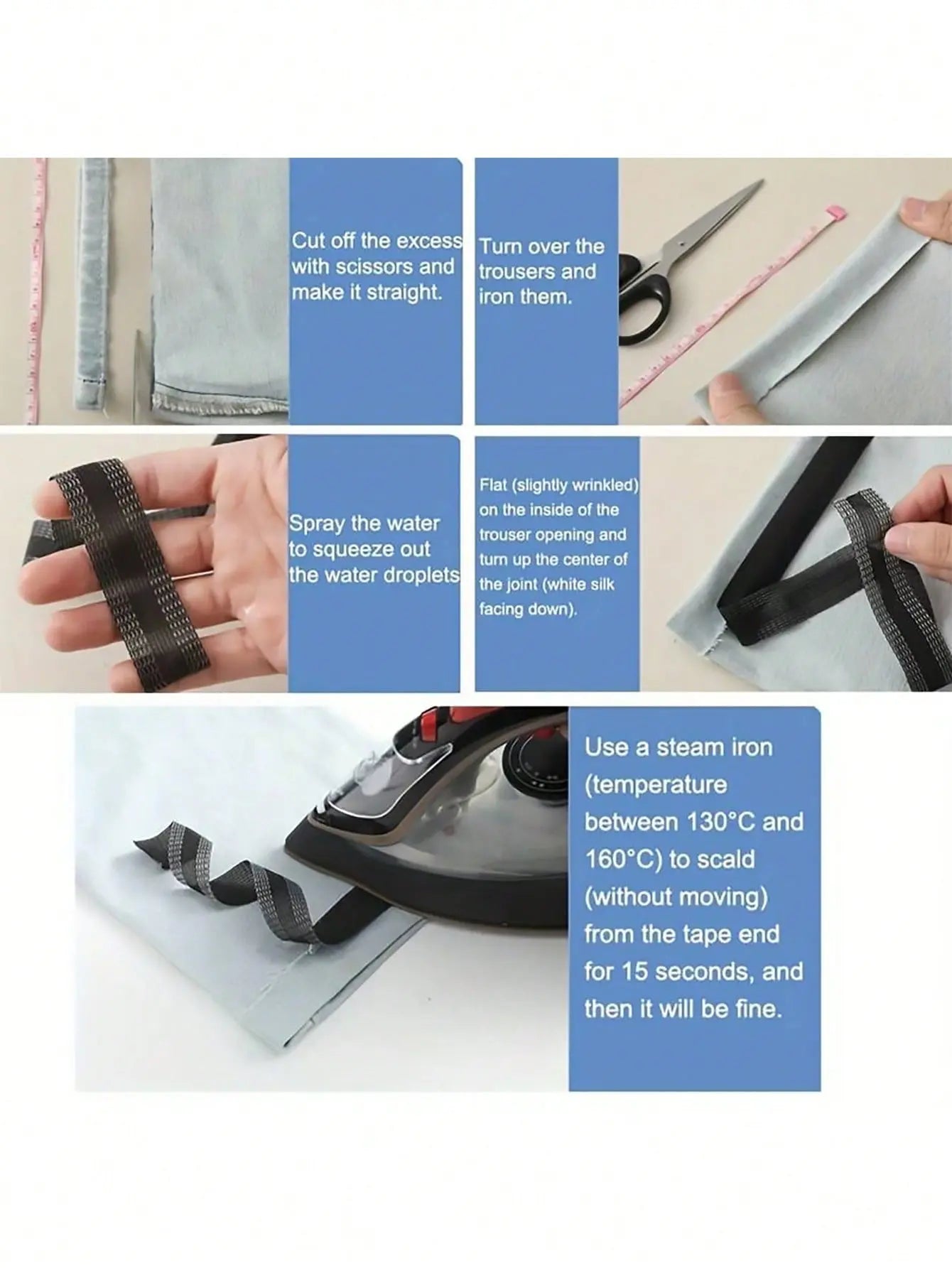 Cut off the excess with scissors and make it straight.

Turn over the trousers and iron them.

Spray the water to squeeze out the water droplets

Flat (slightly wrinkled) on the inside of the trouser opening and turn up the center of the joint (white silk facing down).

Use a steam iron (temperature between 130°C and 160°C) to scald (without moving) from the tape end for 15 seconds, and then it will be fine.