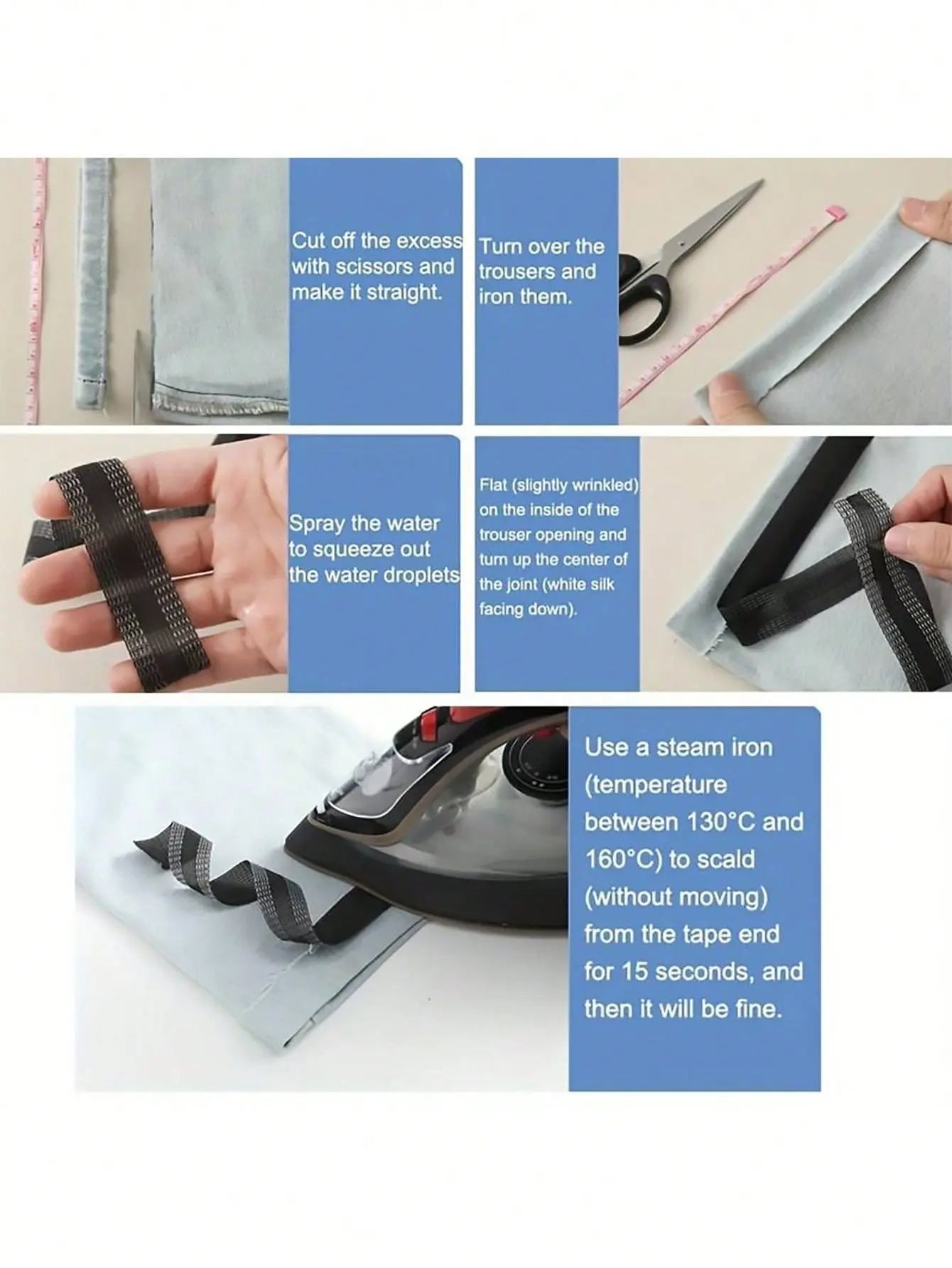 Cut off the excess with scissors and make it straight.

Turn over the trousers and iron them.

Spray the water to squeeze out the water droplets

Flat (slightly wrinkled) on the inside of the trouser opening and turn up the center of the joint (white silk facing down).

Use a steam iron (temperature between 130°C and 160°C) to scald (without moving) from the tape end for 15 seconds, and then it will be fine.