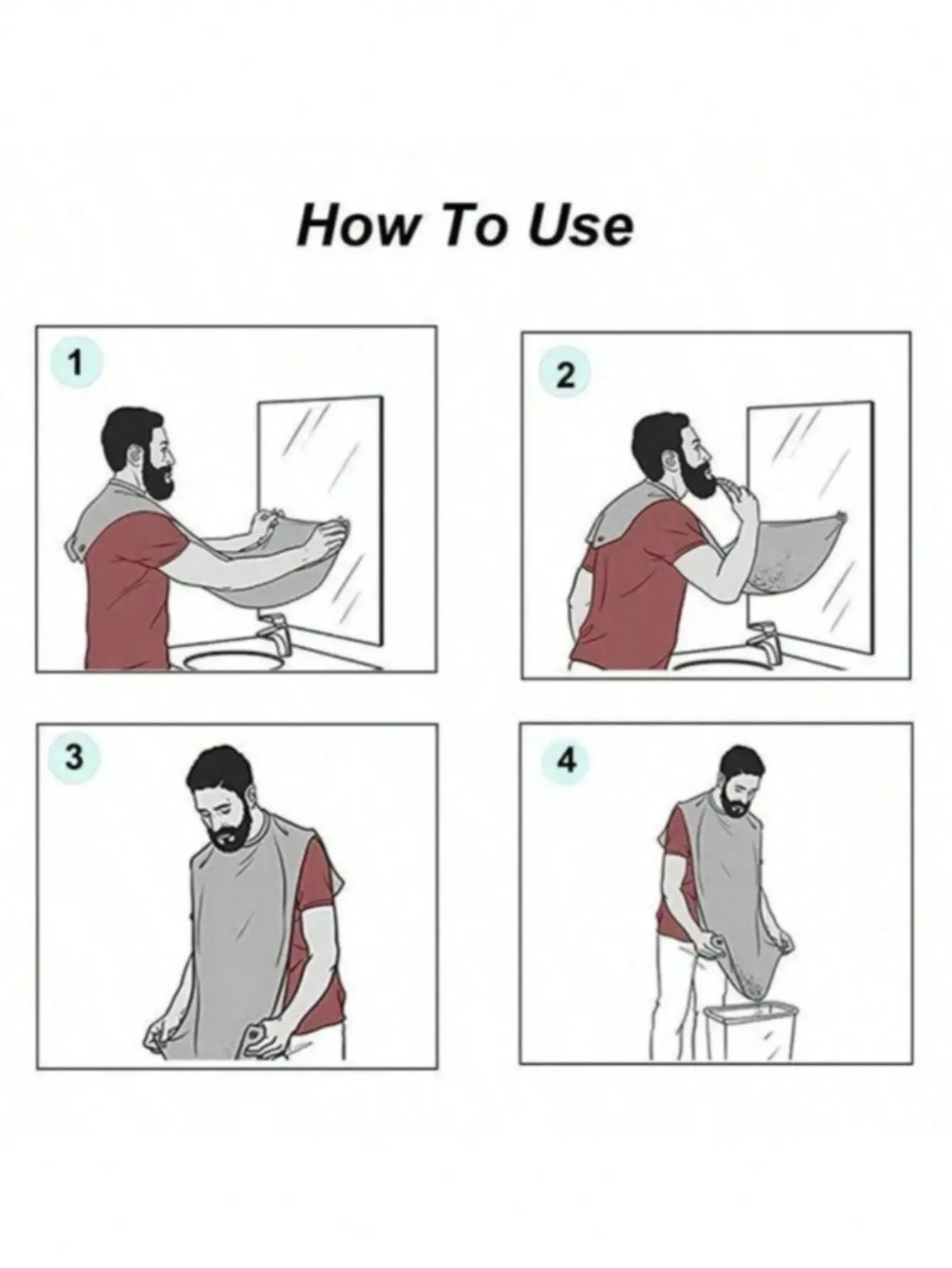 How To Use

1

2

3

4