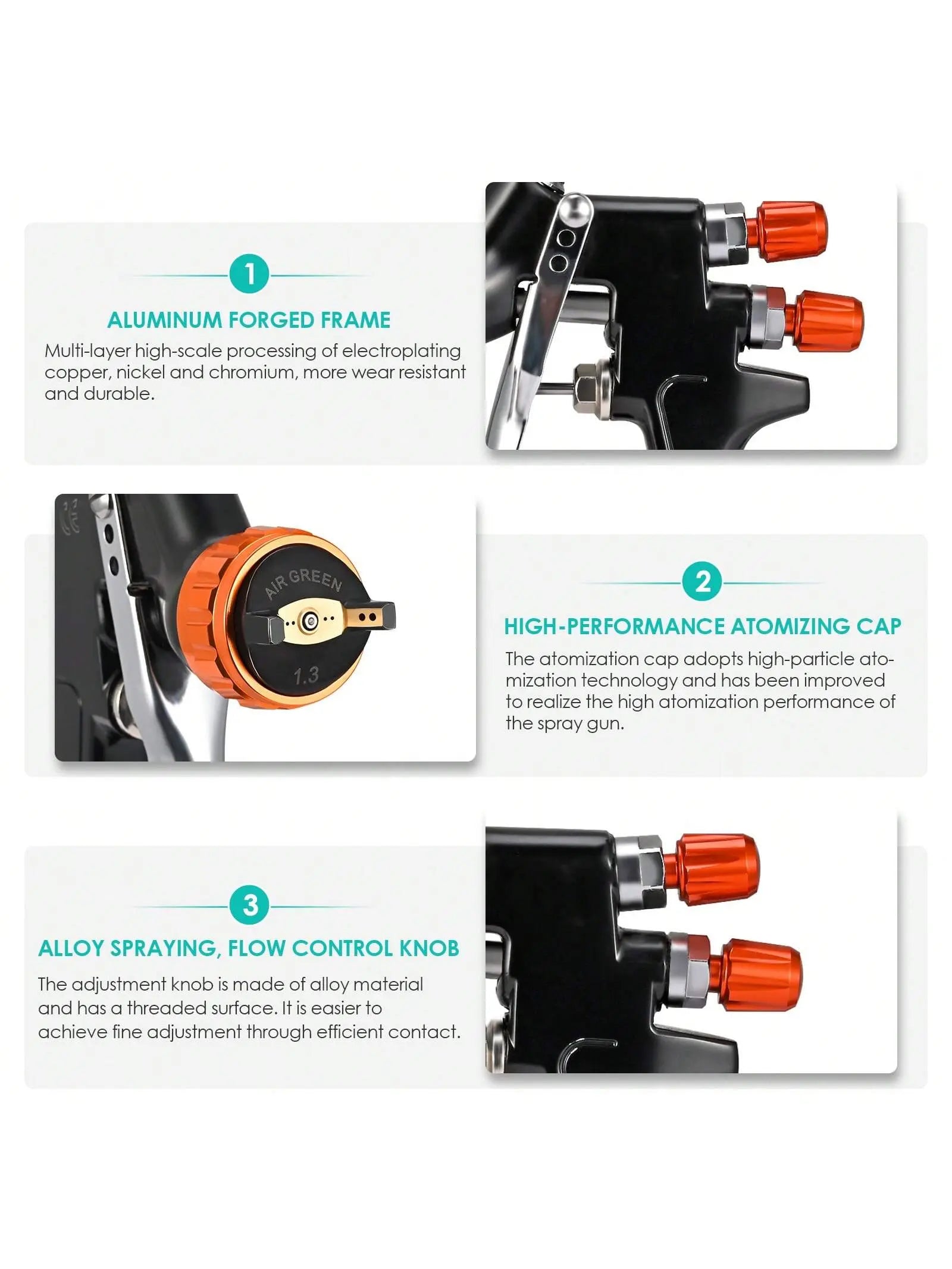 1

ALUMINUM FORGED FRAME

Multi-layer high-scale processing of electroplating copper, nickel and chromium, more wear resistant and durable.

AIR GREEN

1.3

2

HIGH-PERFORMANCE ATOMIZING CAP

The atomization cap adopts high-particle atomization technology and has been improved to realize the high atomization performance of the spray gun.

3

ALLOY SPRAYING, FLOW CONTROL KNOB

The adjustment knob is made of alloy material and has a threaded surface. It is easier to achieve fine adjustment through efficient contact.