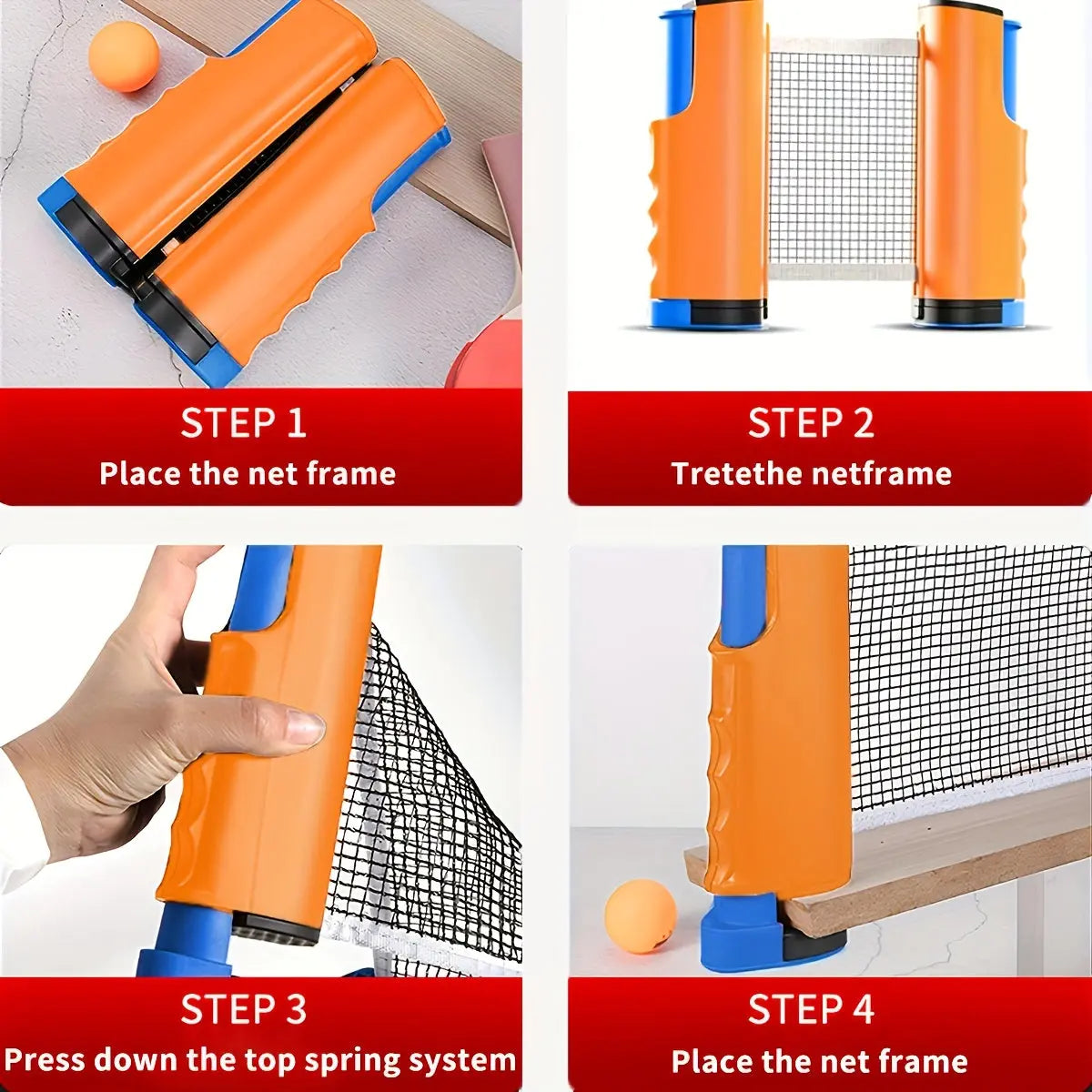 STEP 1
Place the net frame

STEP 2
Tretethe netframe

STEP 3
Press down the top spring system

STEP 4
Place the net frame