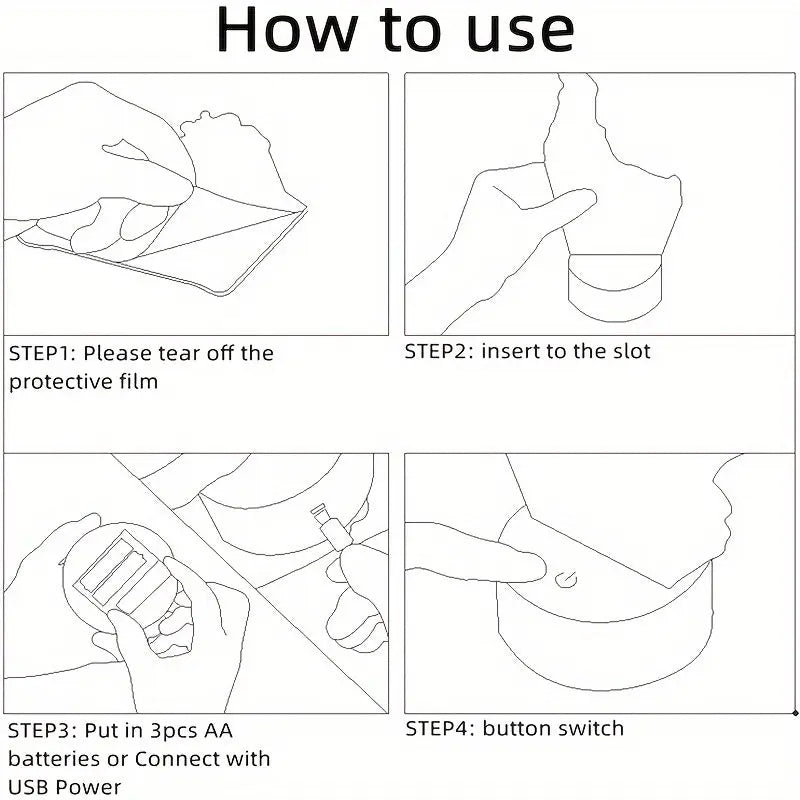 How to use

STEP1: Please tear off the protective film

STEP2: insert to the slot

STEP3: Put in 3pcs AA batteries or Connect with USB Power

STEP4: button switch