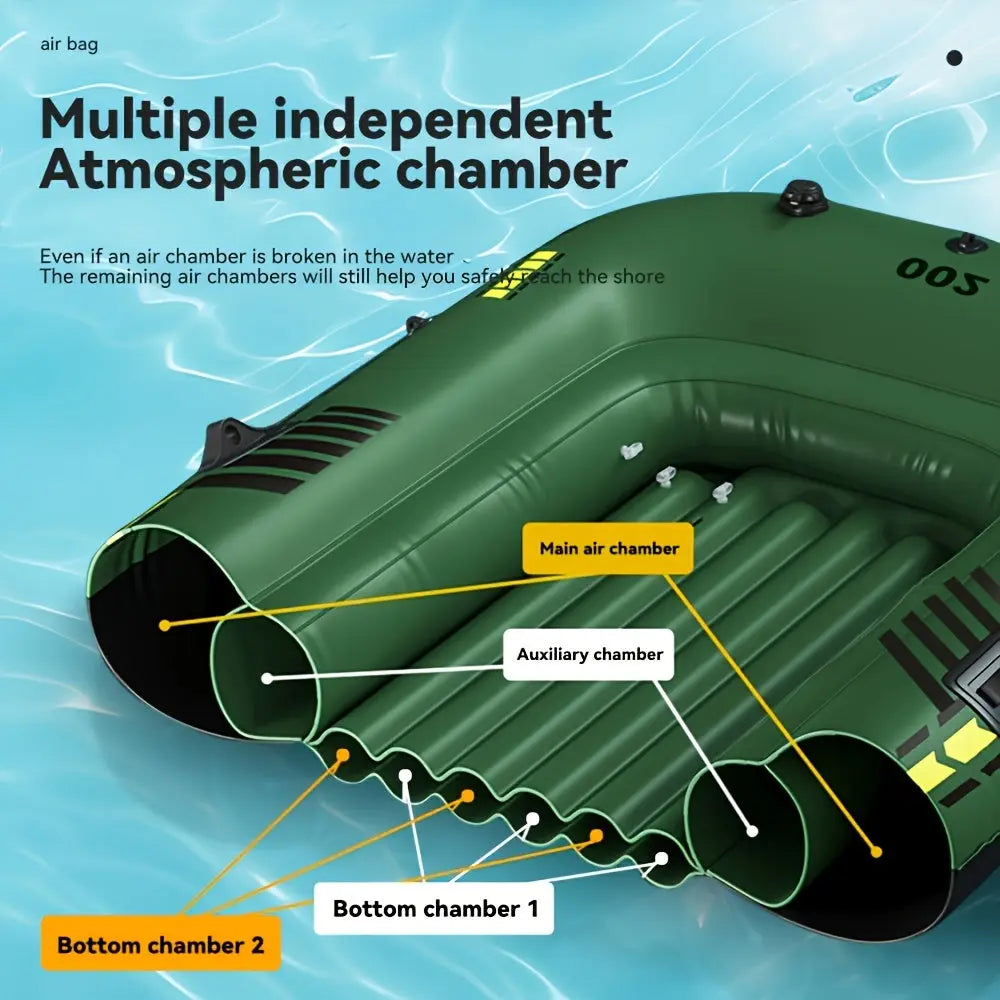 air bag

Multiple independent Atmospheric chamber

Even if an air chamber is broken in the water
The remaining air chambers will still help you safely reach the shore

200

Main air chamber

Auxiliary chamber

Bottom chamber 1

Bottom chamber 2