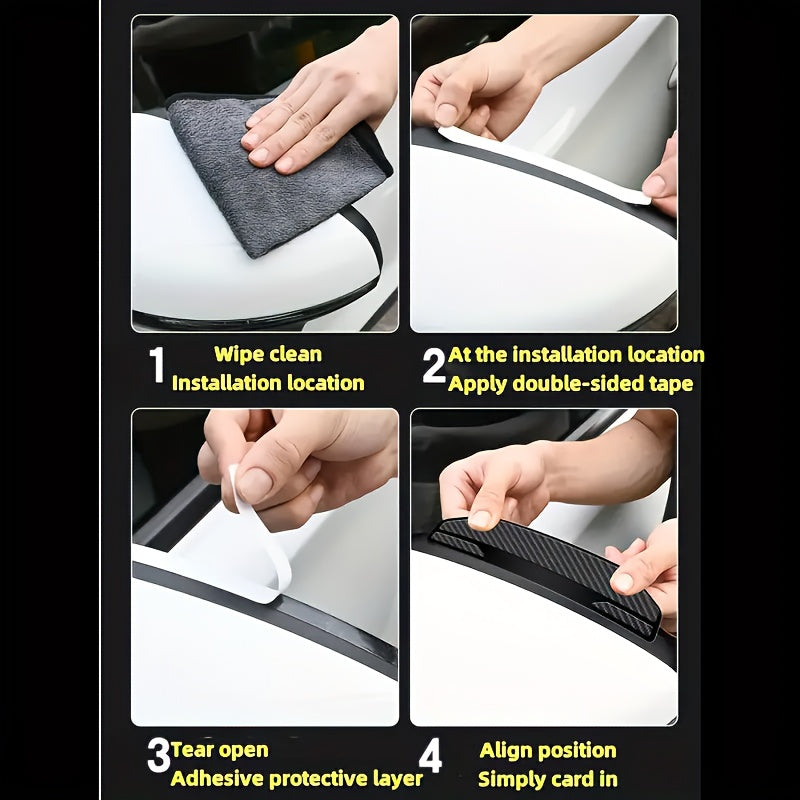 1 Wipe clean
Installation location

2 At the installation location
Apply double-sided tape

3 Tear open
Adhesive protective layer

4 Align position
Simply card in