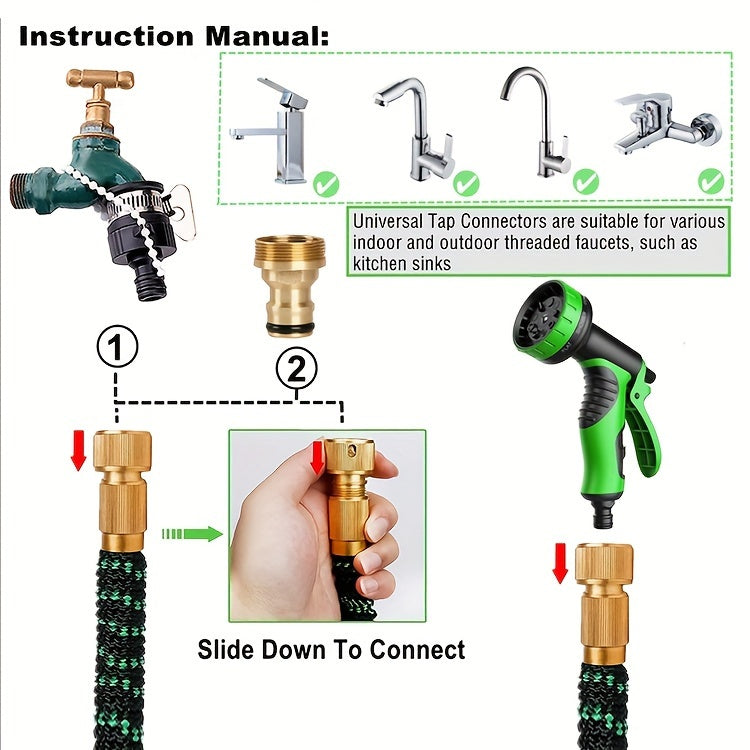 Instruction Manual:

Universal Tap Connectors are suitable for various indoor and outdoor threaded faucets, such as kitchen sinks

1

2

Slide Down To Connect