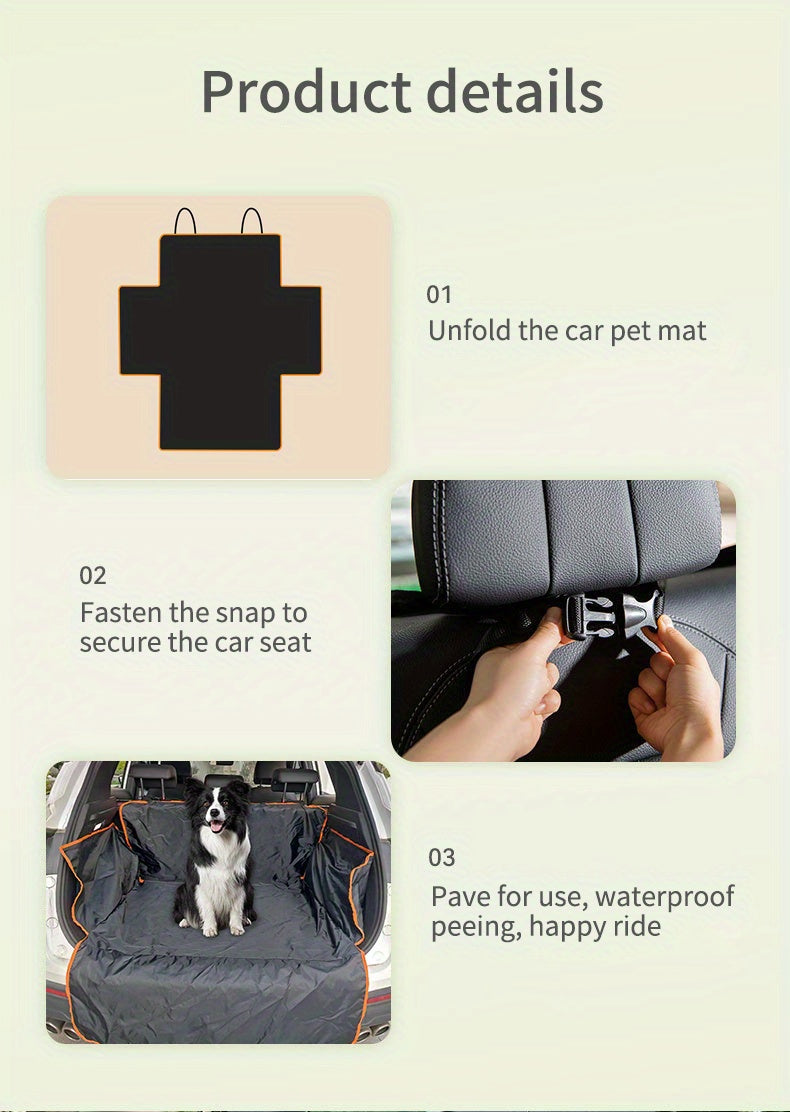 Product details

01
Unfold the car pet mat

02
Fasten the snap to secure the car seat

03
Pave for use, waterproof peeing, happy ride