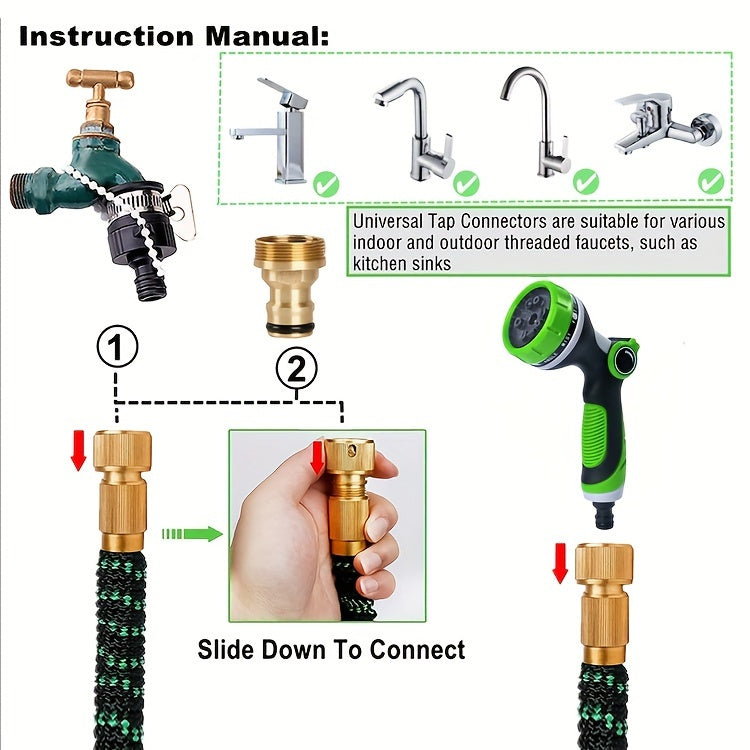 Instruction Manual:

Universal Tap Connectors are suitable for various indoor and outdoor threaded faucets, such as kitchen sinks

1

2

Slide Down To Connect