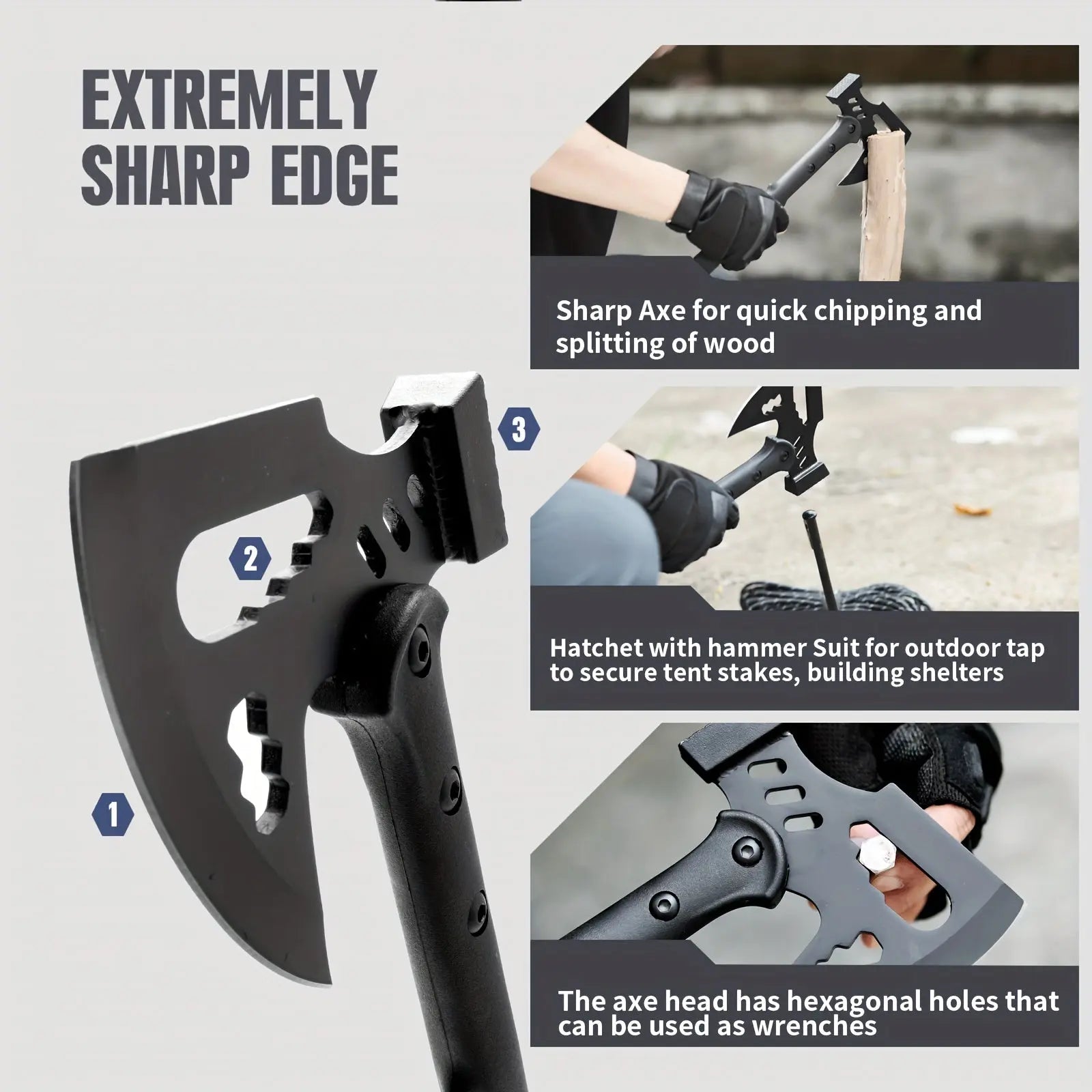 EXTREMELY SHARP EDGE

3

2

1

Sharp Axe for quick chipping and splitting of wood

Hatchet with hammer Suit for outdoor tap to secure tent stakes, building shelters

The axe head has hexagonal holes that can be used as wrenches