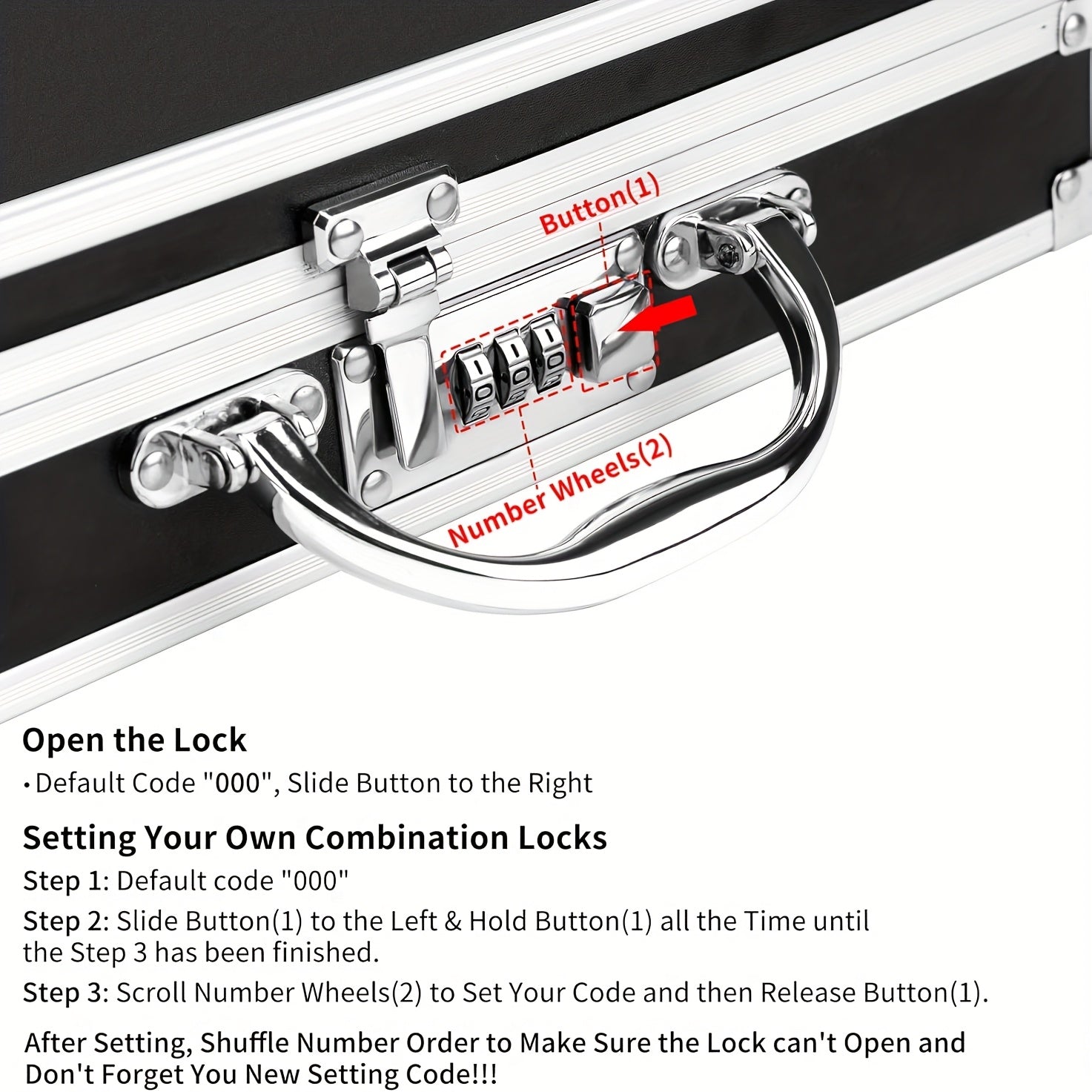 Button(1)

Number Wheels(2)

Open the Lock
• Default Code "000", Slide Button to the Right

Setting Your Own Combination Locks
Step 1: Default code "000"
Step 2: Slide Button(1) to the Left & Hold Button(1) all the Time until the Step 3 has been finished.
Step 3: Scroll Number Wheels(2) to Set Your Code and then Release Button(1).

After Setting, Shuffle Number Order to Make Sure the Lock can't Open and Don't Forget You New Setting Code!!!