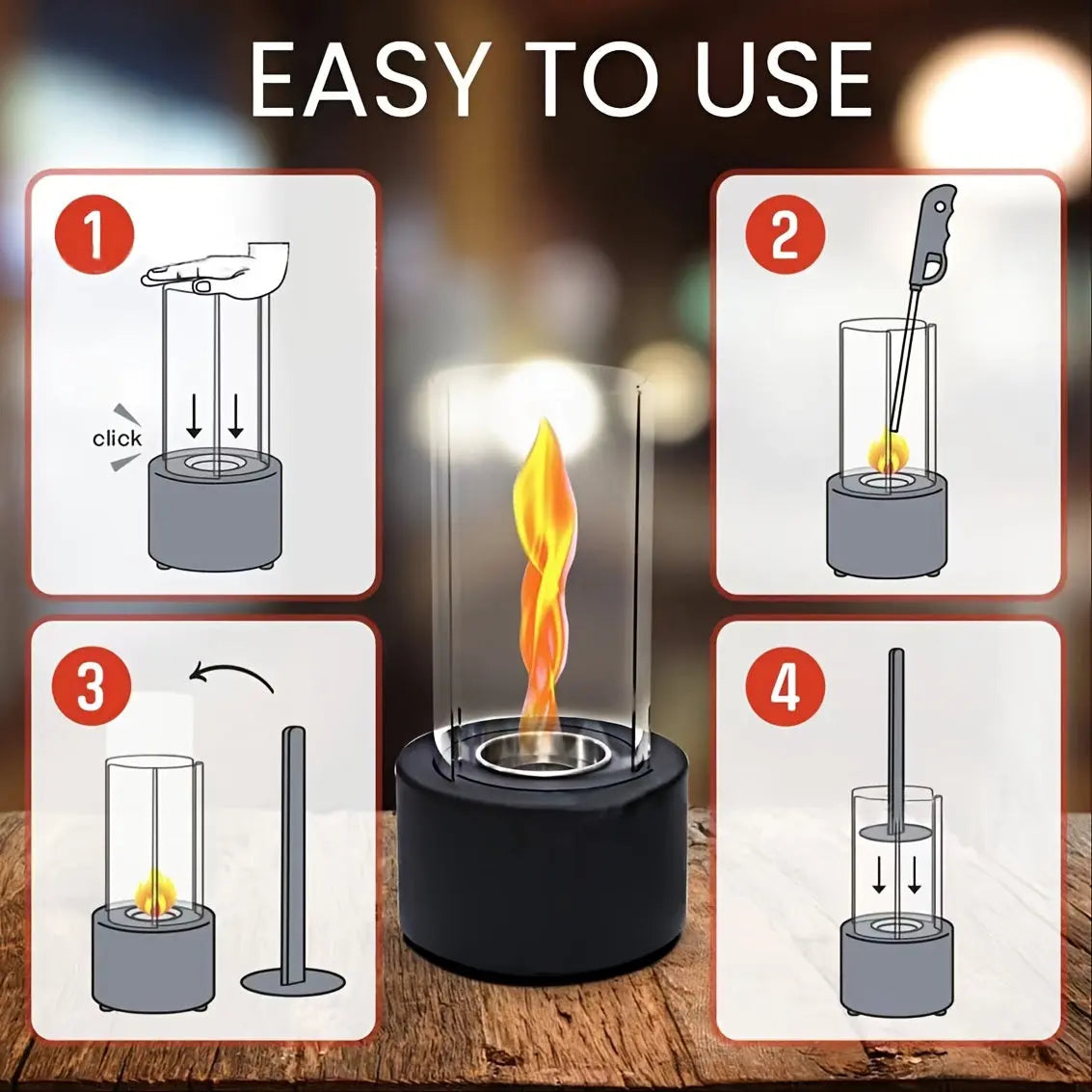 EASY TO USE

1

click

2

3

4