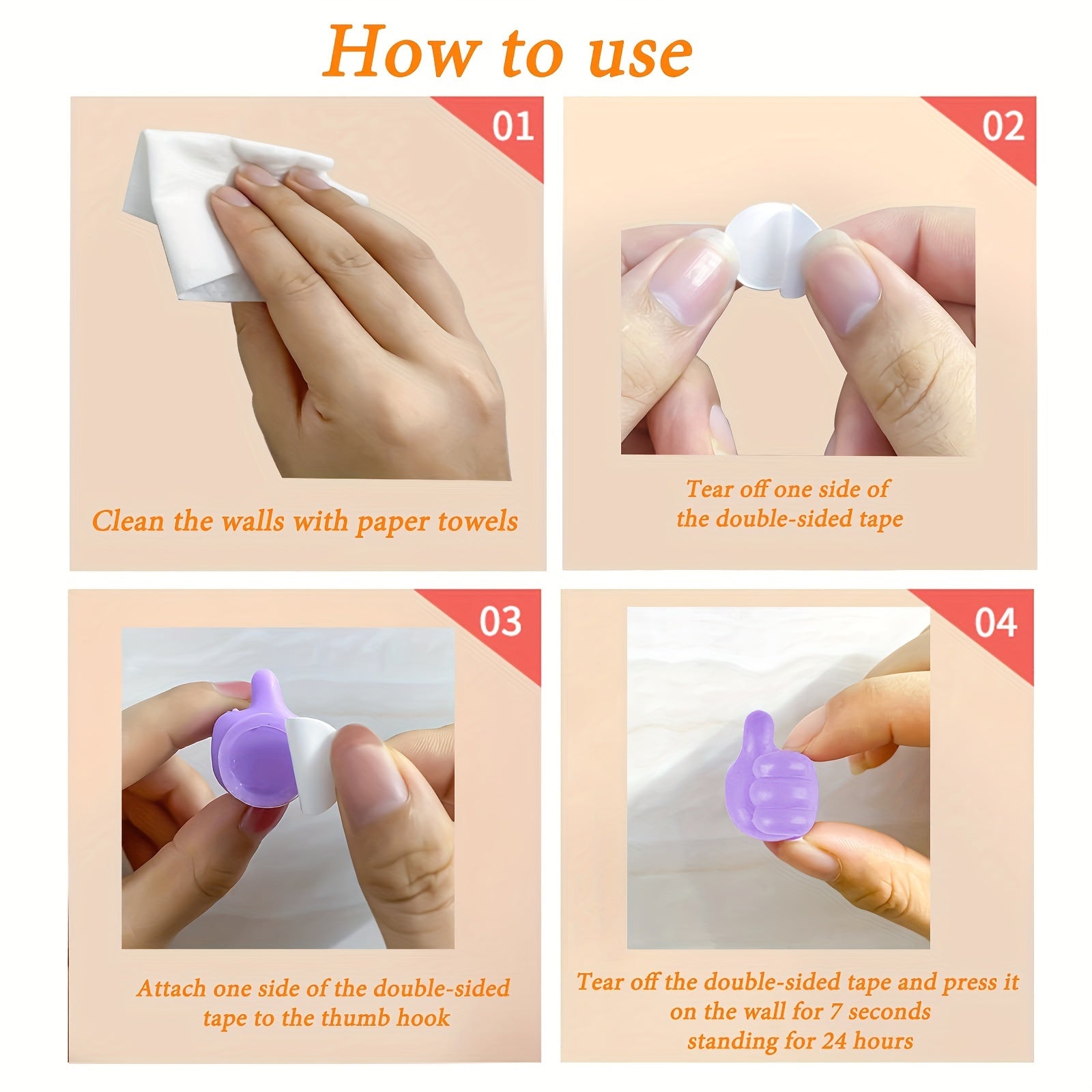 How to use

01

Clean the walls with paper towels

02

Tear off one side of the double-sided tape

03

Attach one side of the double-sided tape to the thumb hook

04

Tear off the double-sided tape and press it on the wall for 7 seconds standing for 24 hours