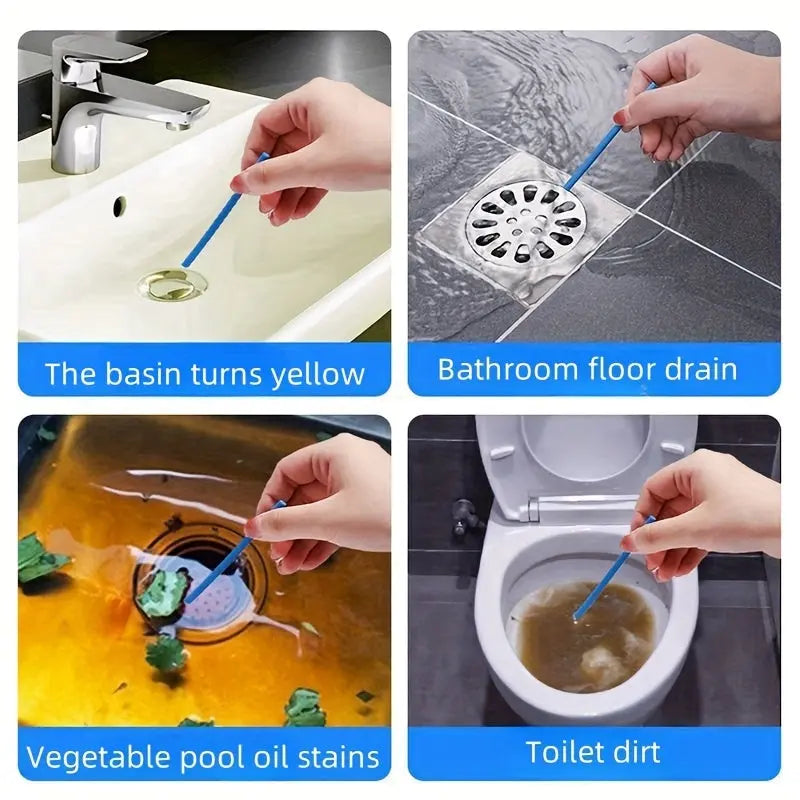 The basin turns yellow

Bathroom floor drain

Vegetable pool oil stains

Toilet dirt