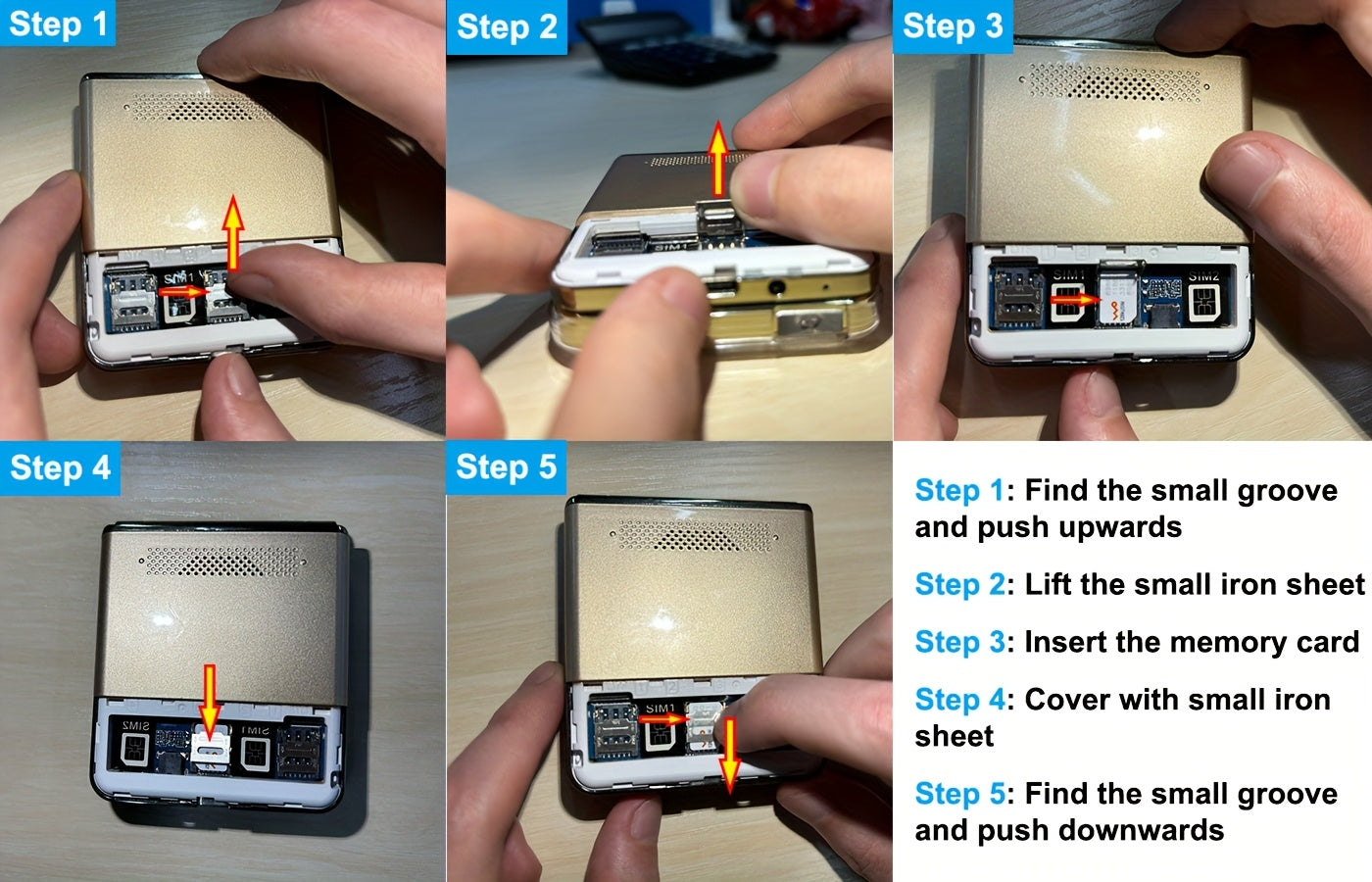 Step 1

SIM1

Step 2

SIM1

Step 3

SIM1

SIM2

Step 4

SIM2

SIM1

Step 5

SIM1

Step 1: Find the small groove and push upwards

Step 2: Lift the small iron sheet

Step 3: Insert the memory card

Step 4: Cover with small iron sheet

Step 5: Find the small groove and push downwards