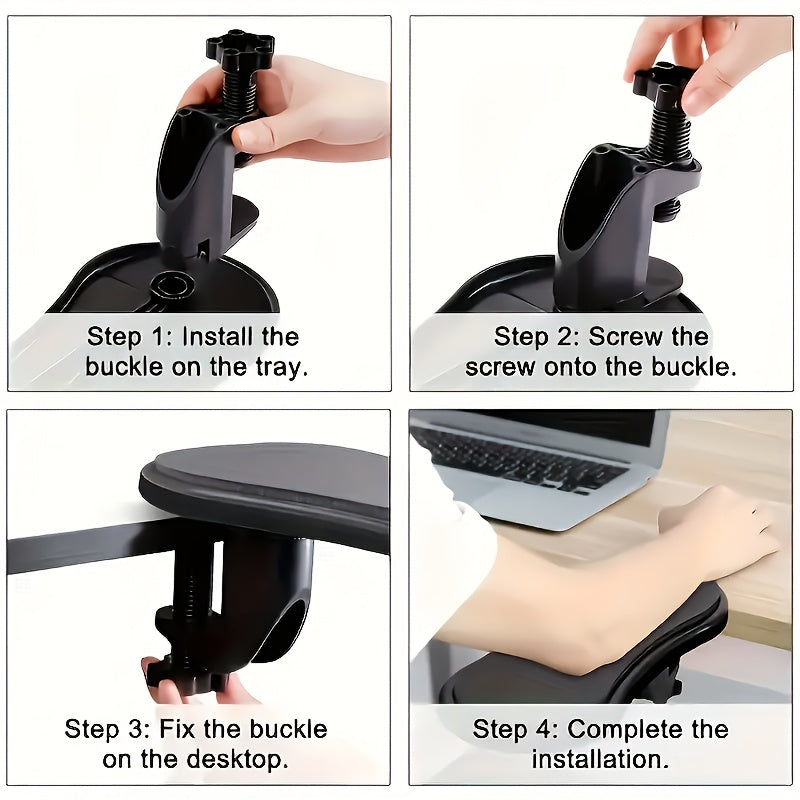 Step 1: Install the buckle on the tray.

Step 2: Screw the screw onto the buckle.

Step 3: Fix the buckle on the desktop.

Step 4: Complete the installation.