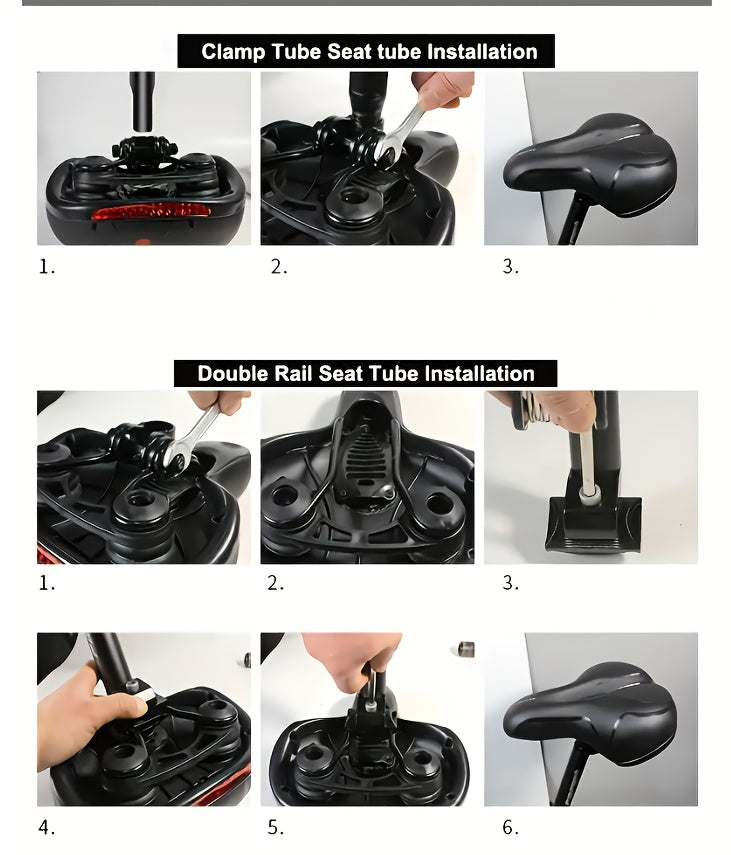 Clamp Tube Seat tube Installation

1.

2.

3.

Double Rail Seat Tube Installation

1.

2.

3.

4.

5.

6.