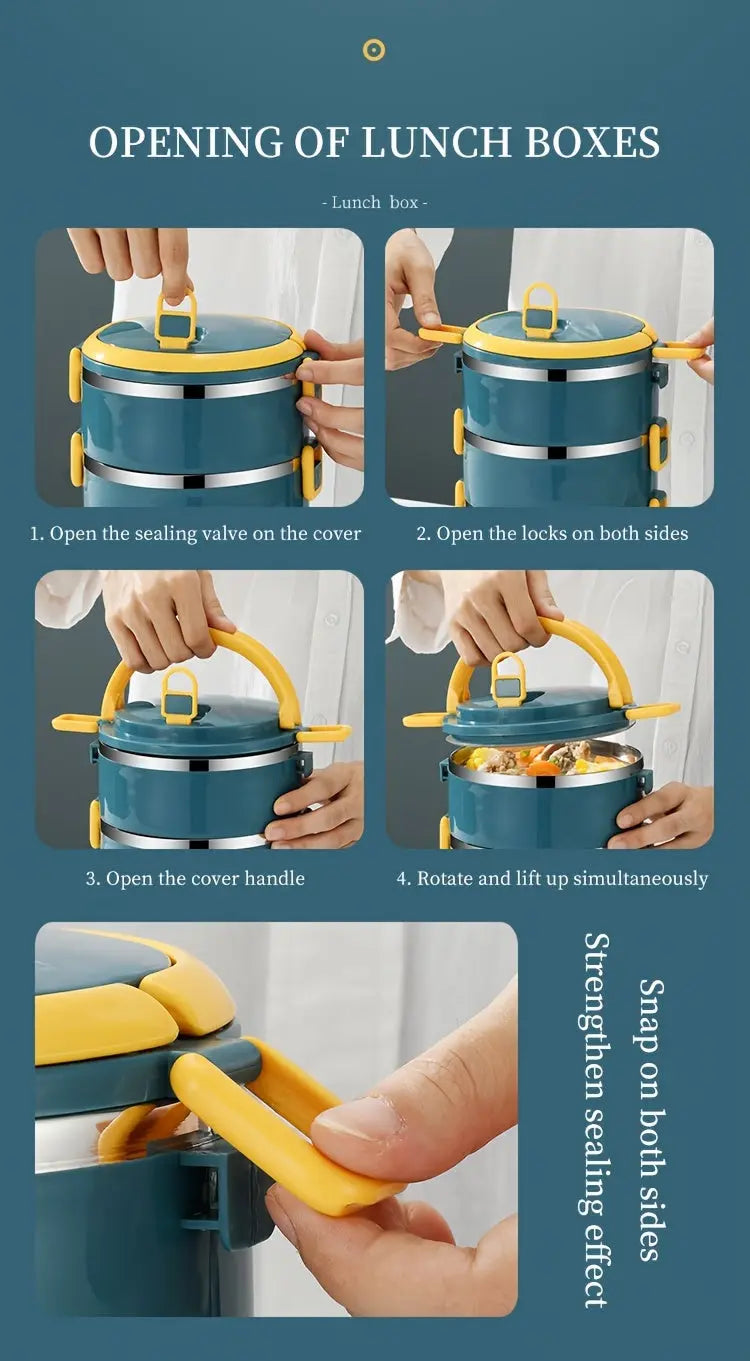 OPENING OF LUNCH BOXES

- Lunch box -

1. Open the sealing valve on the cover

2. Open the locks on both sides

3. Open the cover handle

4. Rotate and lift up simultaneously

Snap on both sides
Strengthen sealing effect