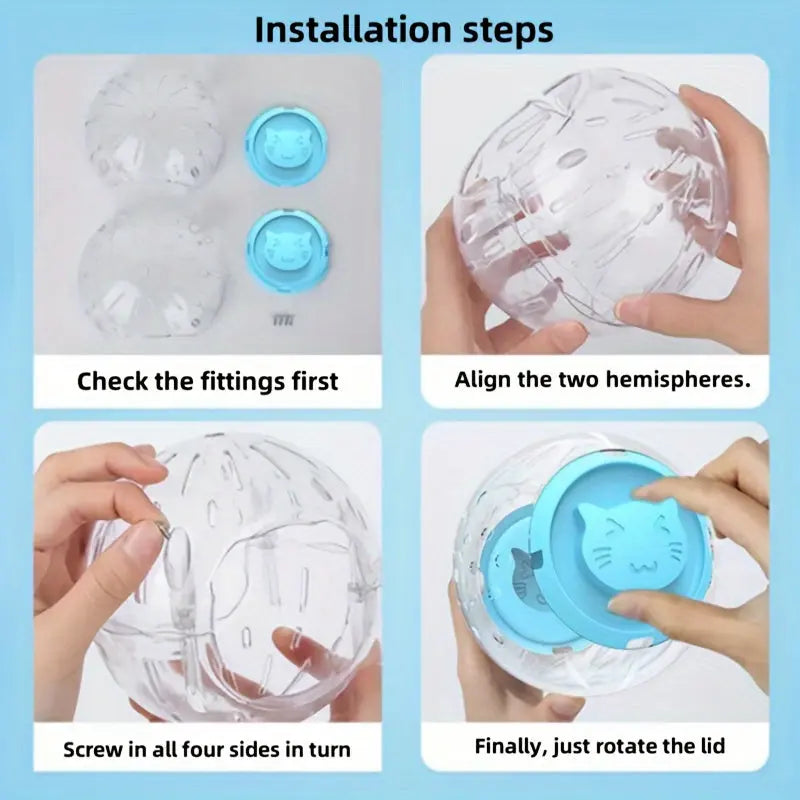 Installation steps

Check the fittings first

Align the two hemispheres.

Screw in all four sides in turn

Finally, just rotate the lid