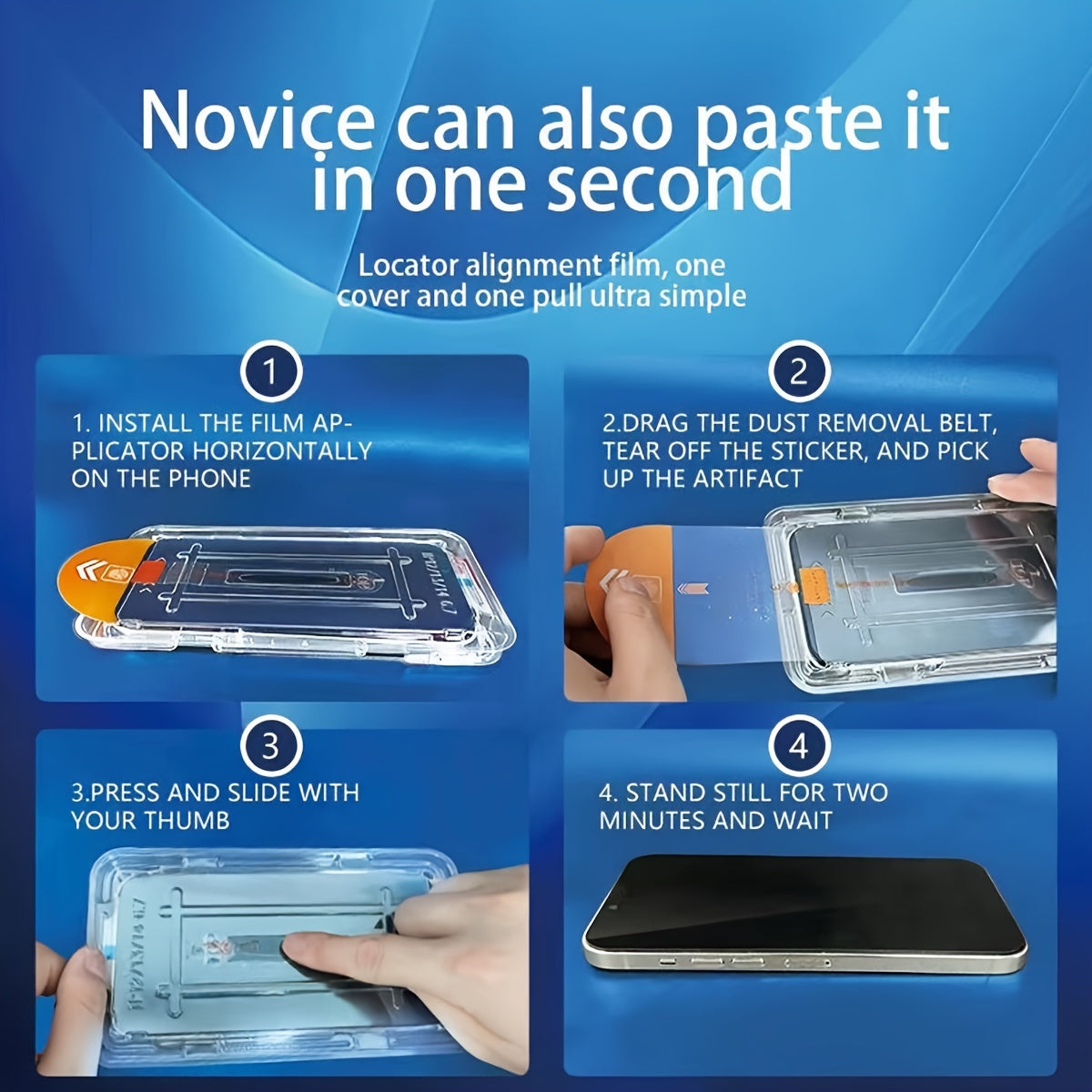 Novice can also paste it in one second

Locator alignment film, one cover and one pull ultra simple

1

1. INSTALL THE FILM APPLICATOR HORIZONTALLY ON THE PHONE

2

2.DRAG THE DUST REMOVAL BELT, TEAR OFF THE STICKER, AND PICK UP THE ARTIFACT

3

3.PRESS AND SLIDE WITH YOUR THUMB

4

4. STAND STILL FOR TWO MINUTES AND WAIT