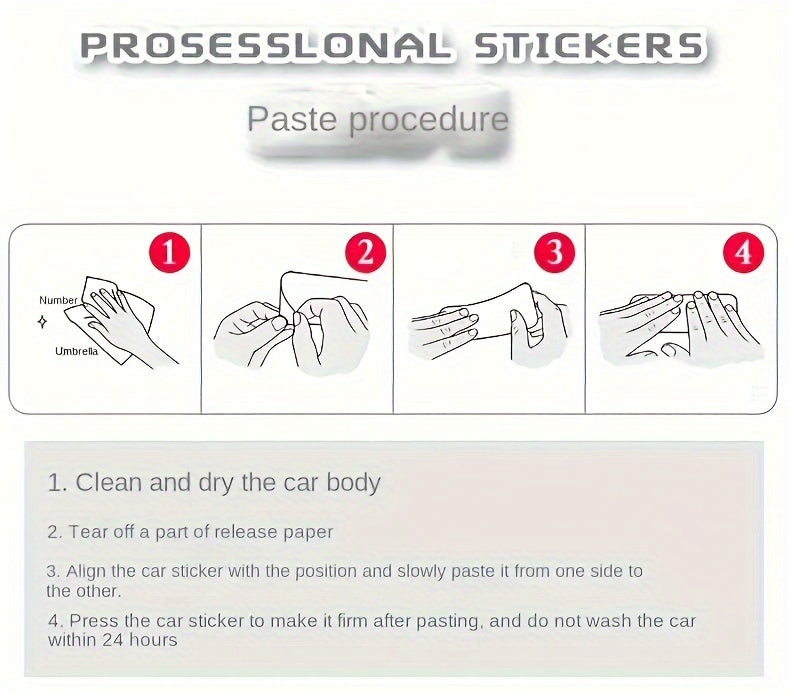 PROSESSLONAL STICKERS

Paste procedure

1

Number

Umbrella

2

3

4

1. Clean and dry the car body

2. Tear off a part of release paper

3. Align the car sticker with the position and slowly paste it from one side to the other.

4. Press the car sticker to make it firm after pasting, and do not wash the car within 24 hours