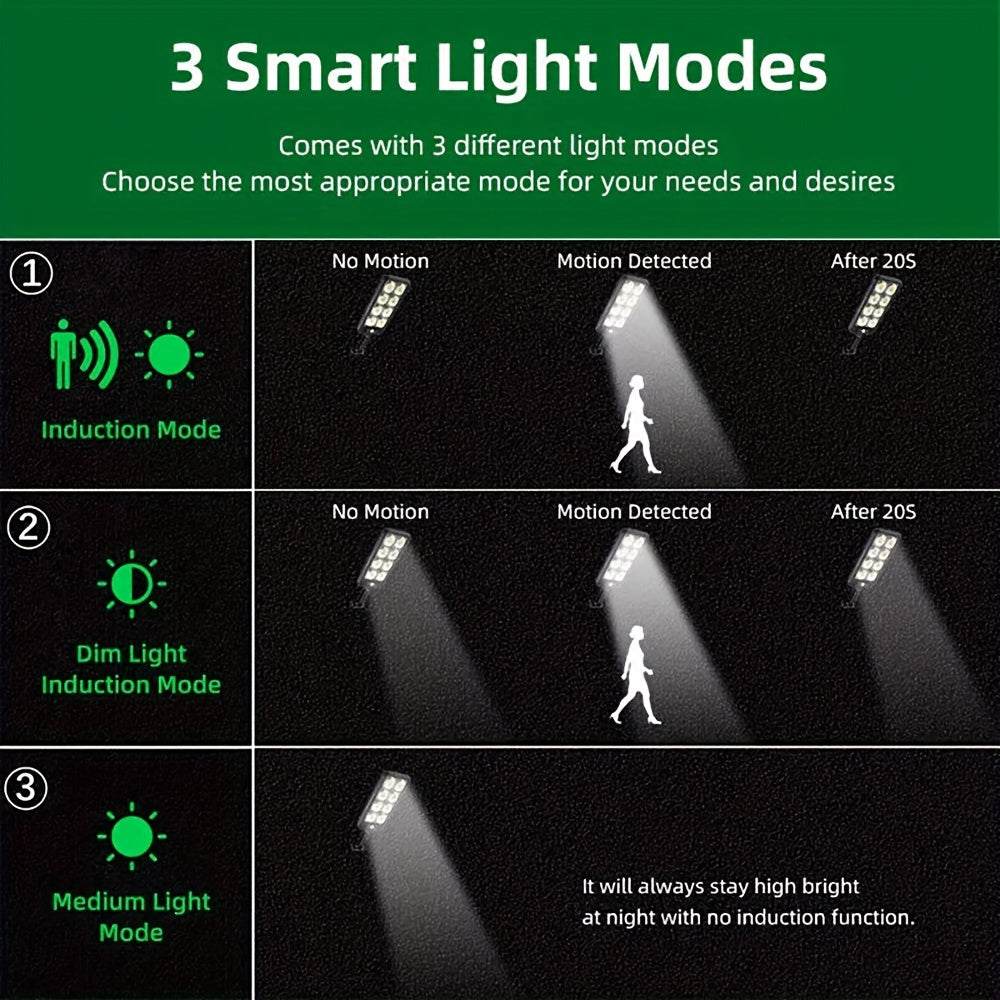 3 Smart Light Modes

Comes with 3 different light modes
Choose the most appropriate mode for your needs and desires

①

Induction Mode

No Motion

Motion Detected

After 20S

②

Dim Light Induction Mode

No Motion

Motion Detected

After 20S

③

Medium Light Mode

It will always stay high bright at night with no induction function.