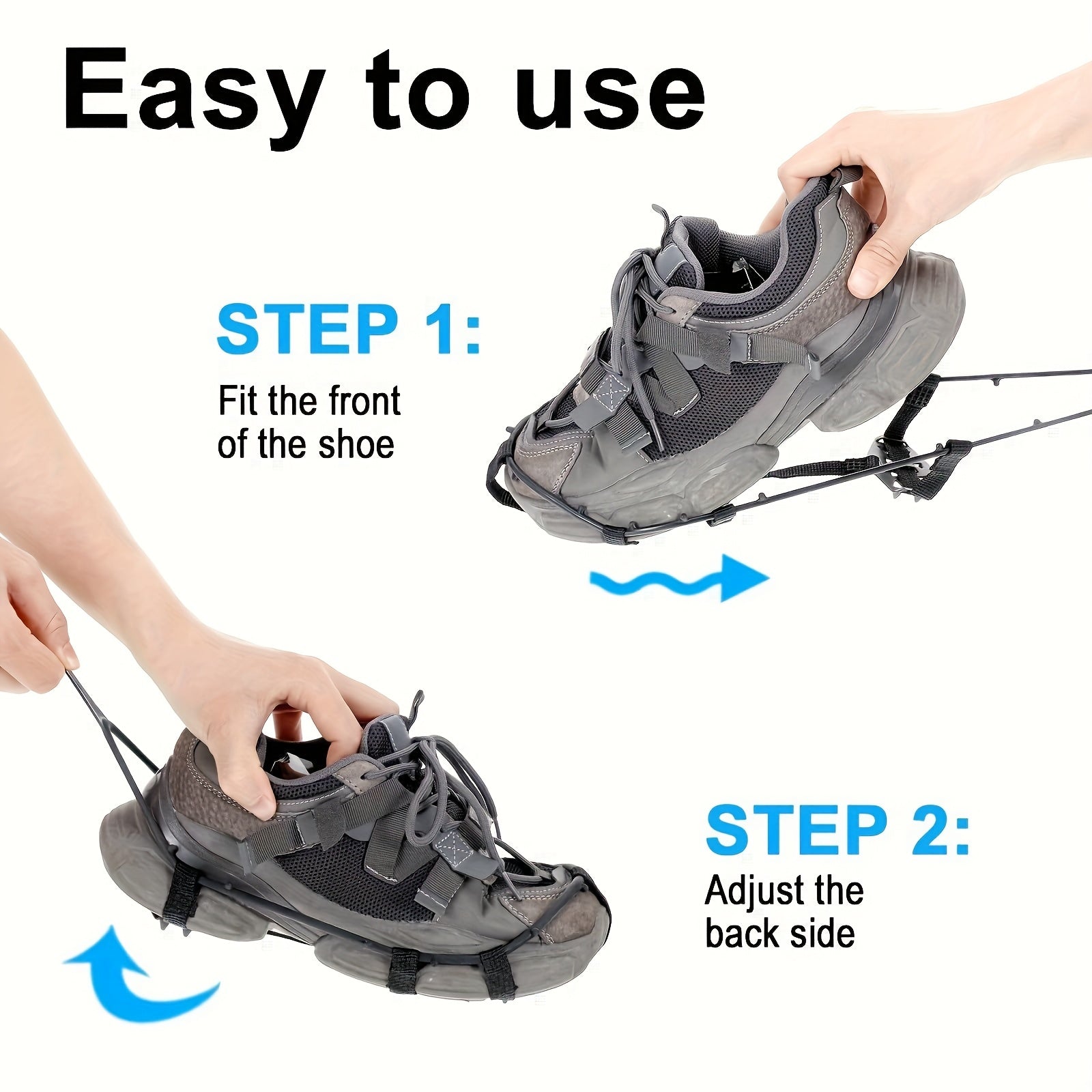 Easy to use

STEP 1:
Fit the front of the shoe

STEP 2:
Adjust the back side