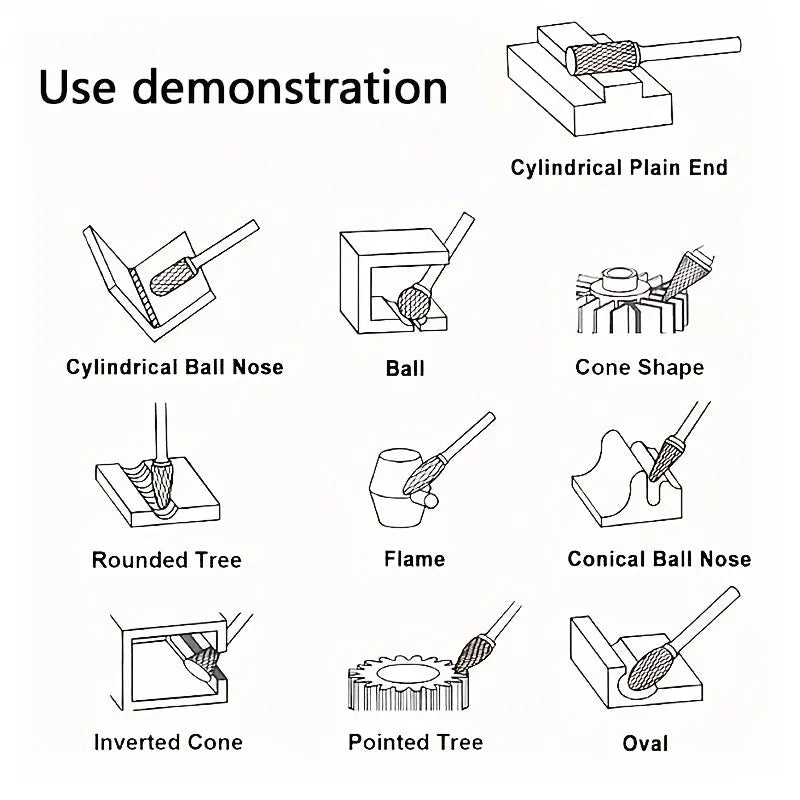 Use demonstration

Cylindrical Plain End

Cylindrical Ball Nose

Ball

Cone Shape

Rounded Tree

Flame

Conical Ball Nose

Inverted Cone

Pointed Tree

Oval