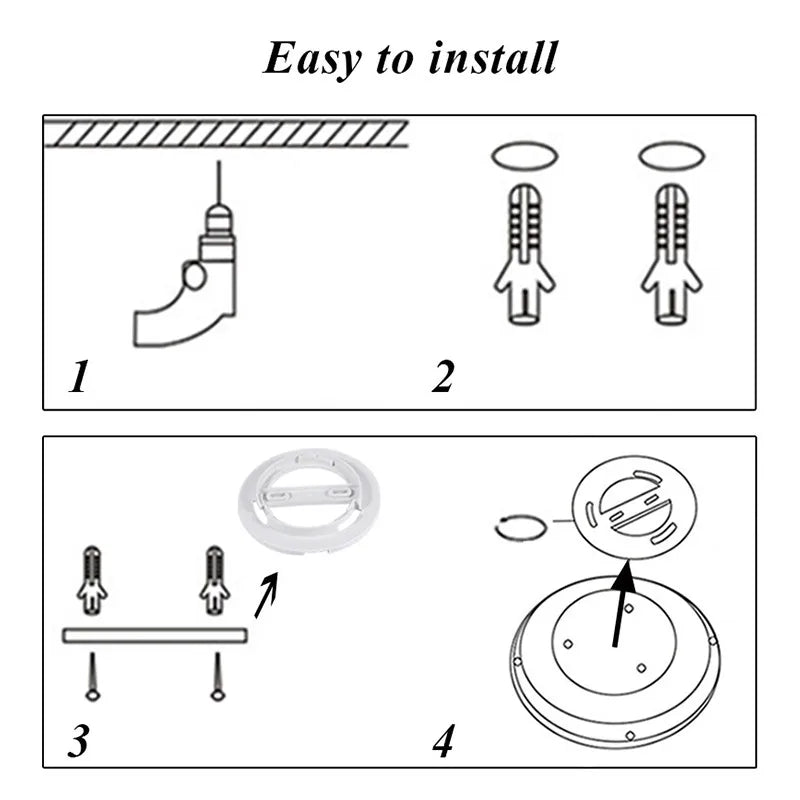 Easy to install

1

2

3

4