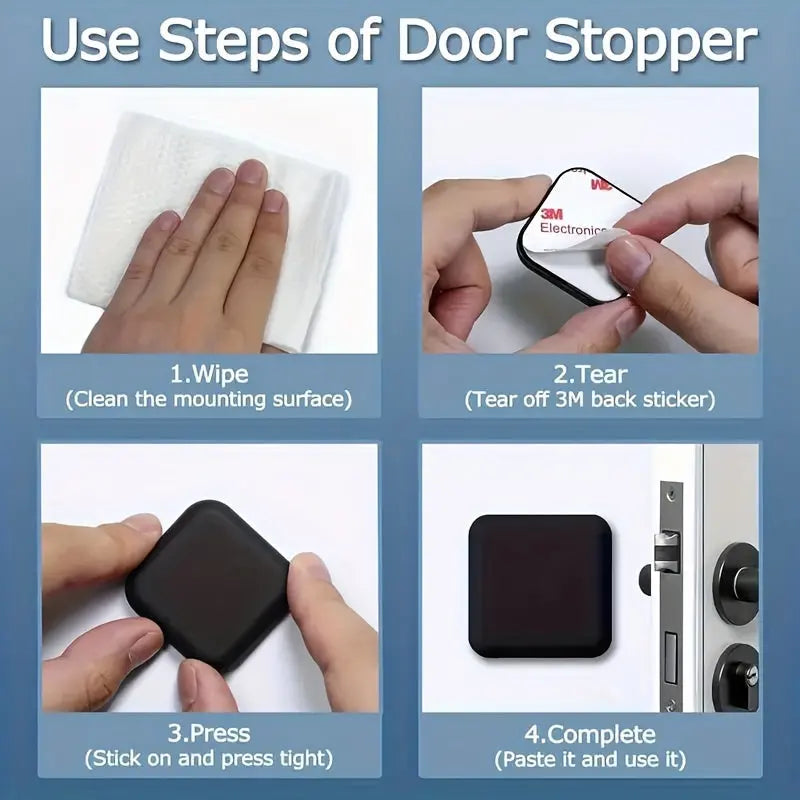 Use Steps of Door Stopper

3M
Electronics

1.Wipe
(Clean the mounting surface)

2.Tear
(Tear off 3M back sticker)

3.Press
(Stick on and press tight)

4.Complete
(Paste it and use it)