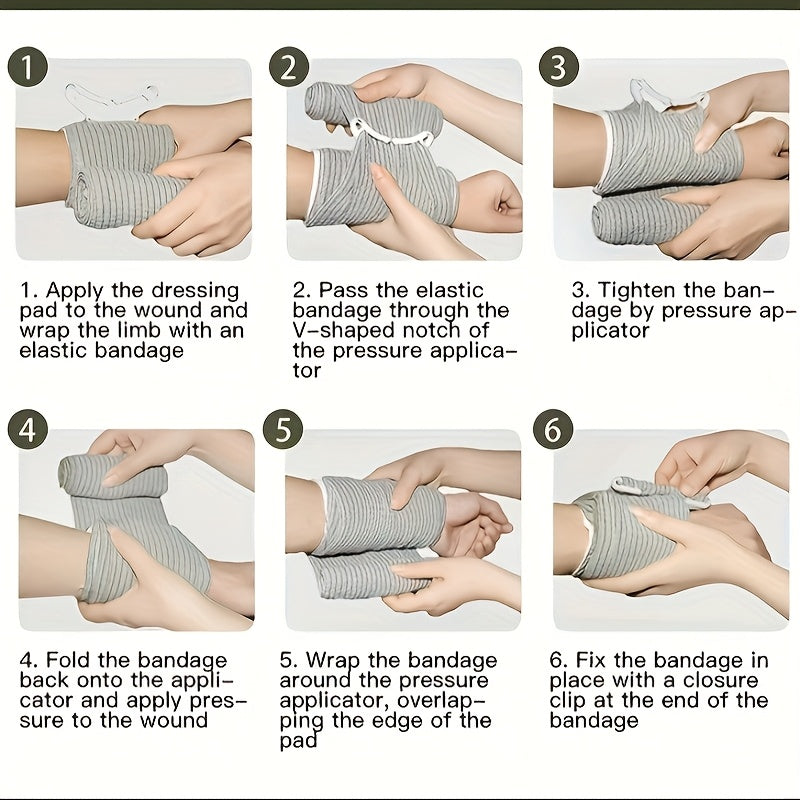 1

2

3

1. Apply the dressing pad to the wound and wrap the limb with an elastic bandage

2. Pass the elastic bandage through the V-shaped notch of the pressure applicator

3. Tighten the bandage by pressure applicator

4

5

6

4. Fold the bandage back onto the applicator and apply pressure to the wound

5. Wrap the bandage around the pressure applicator, overlapping the edge of the pad

6. Fix the bandage in place with a closure clip at the end of the bandage