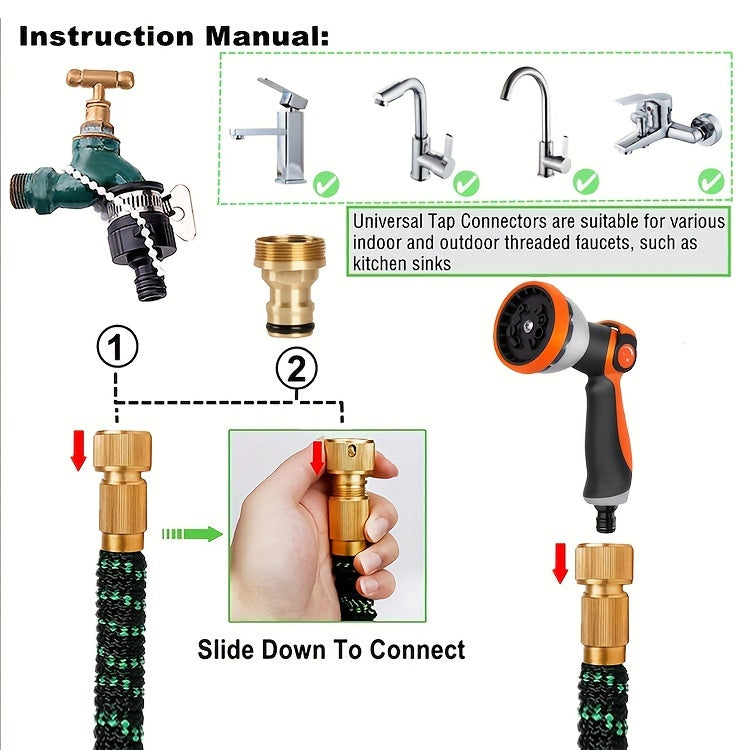 Instruction Manual:

Universal Tap Connectors are suitable for various indoor and outdoor threaded faucets, such as kitchen sinks

1

2

Slide Down To Connect