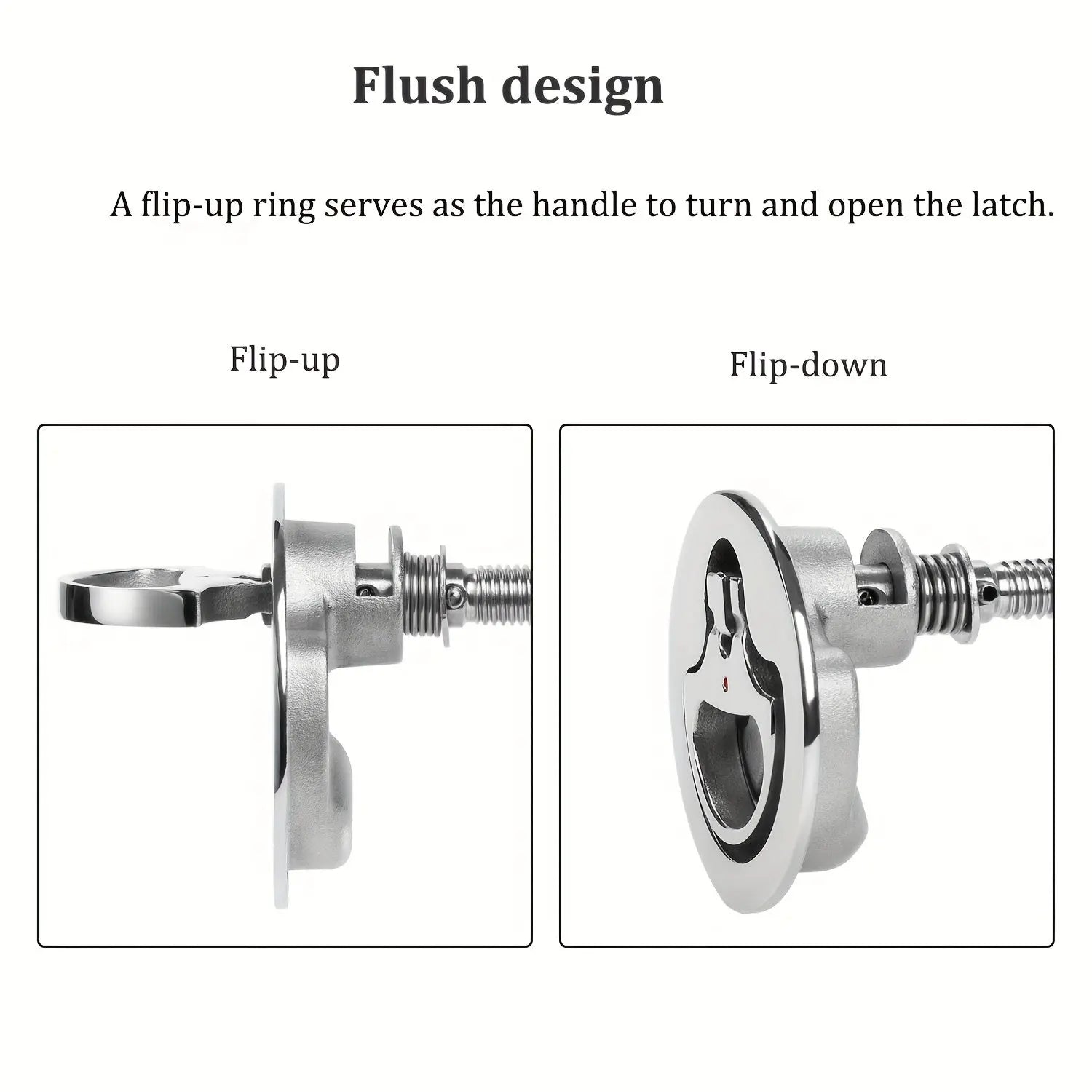 Flush design

A flip-up ring serves as the handle to turn and open the latch.

Flip-up

Flip-down