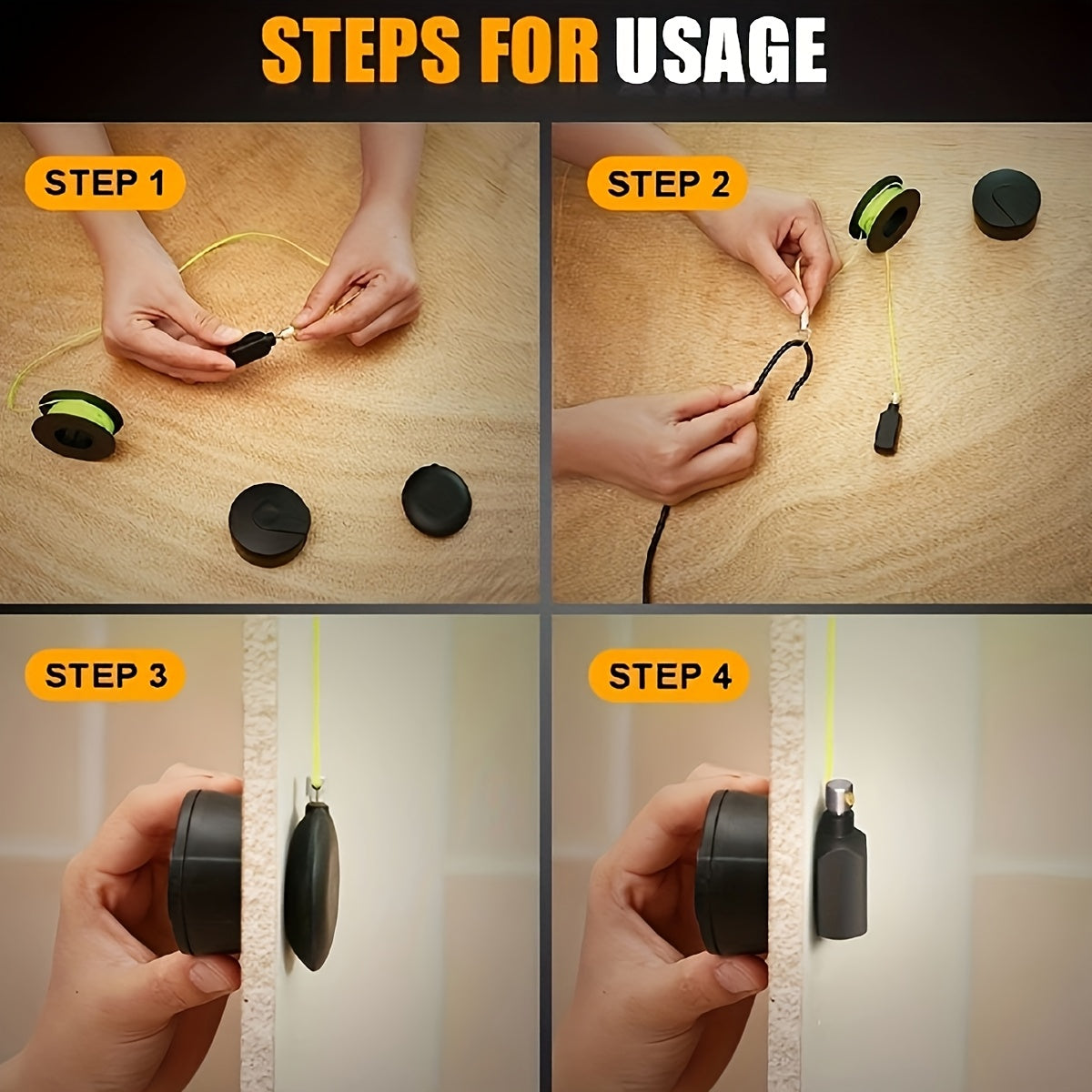 STEPS FOR USAGE

STEP 1

STEP 2

STEP 3

STEP 4