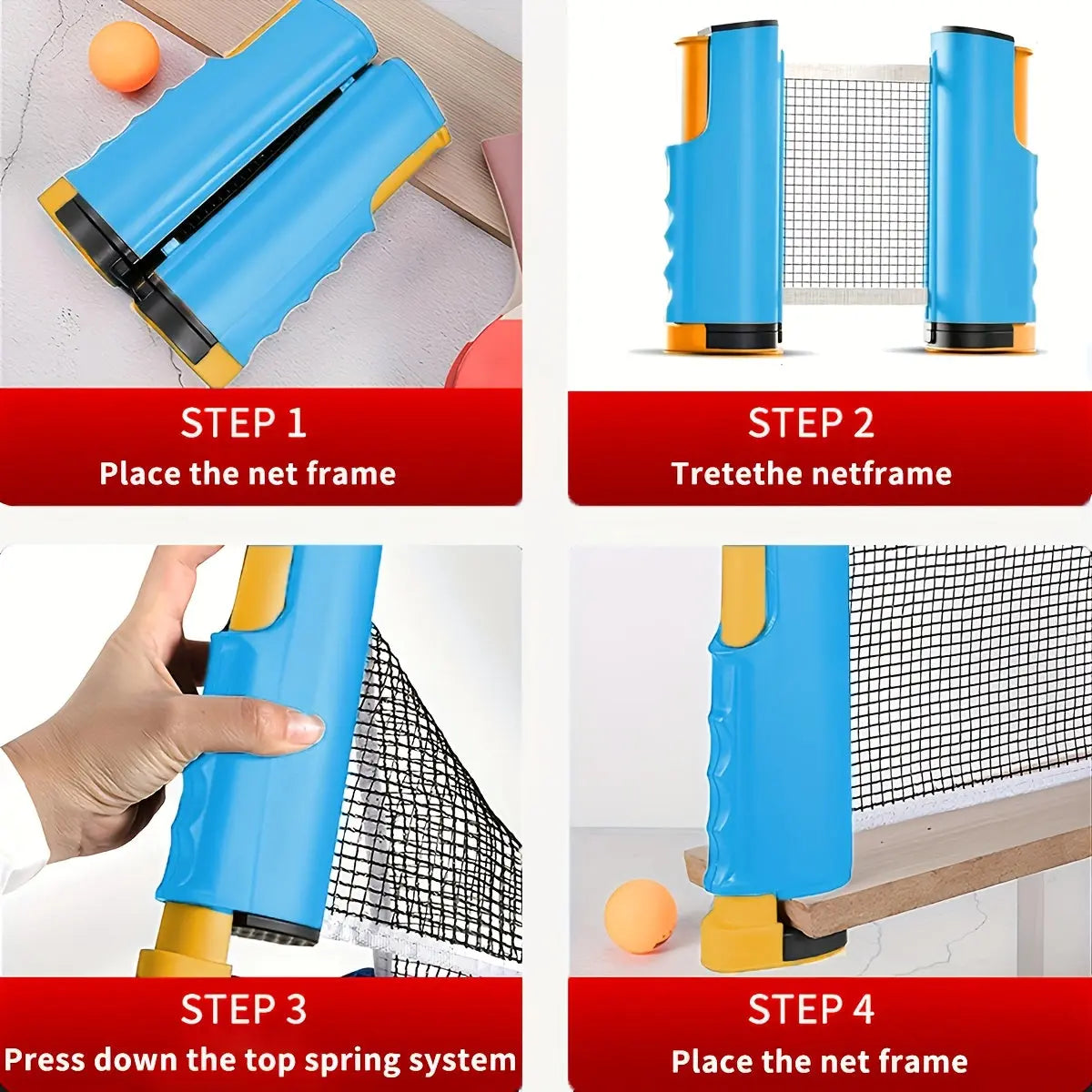 STEP 1
Place the net frame

STEP 2
Tretethe netframe

STEP 3
Press down the top spring system

STEP 4
Place the net frame