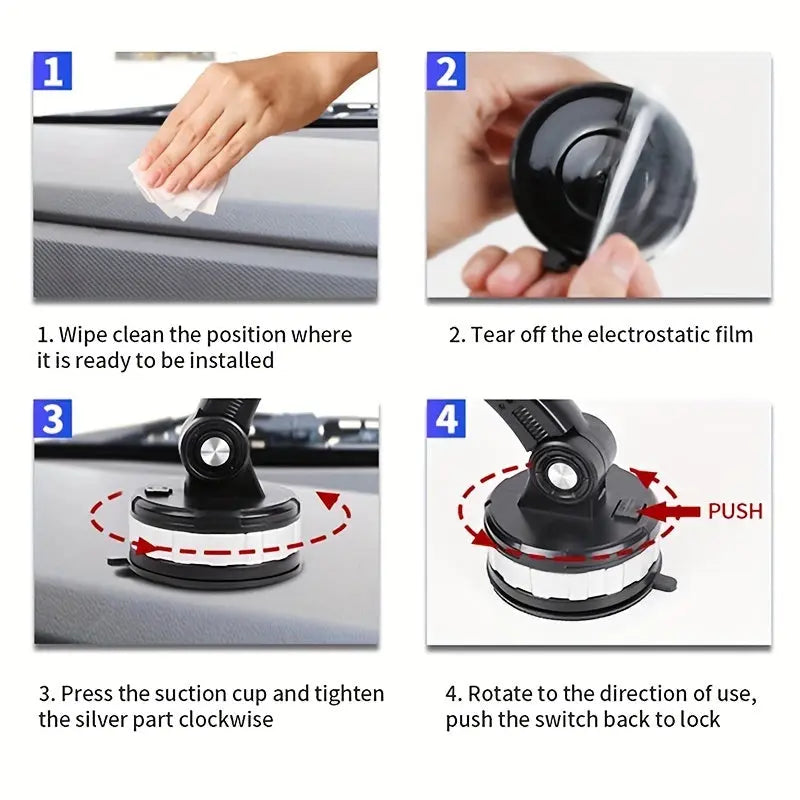 1

1. Wipe clean the position where it is ready to be installed

2

2. Tear off the electrostatic film

3

3. Press the suction cup and tighten the silver part clockwise

4

PUSH

4. Rotate to the direction of use, push the switch back to lock