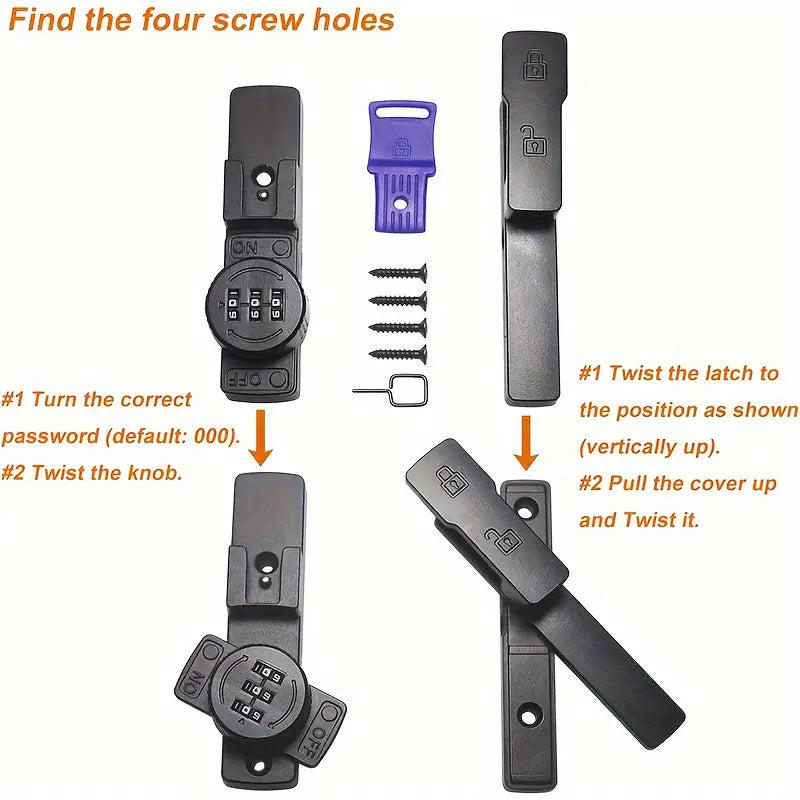 Find the four screw holes

ON

OFF

#1 Turn the correct password (default: 000).
#2 Twist the knob.

#1 Twist the latch to the position as shown (vertically up).
#2 Pull the cover up and Twist it.

ON

OFF