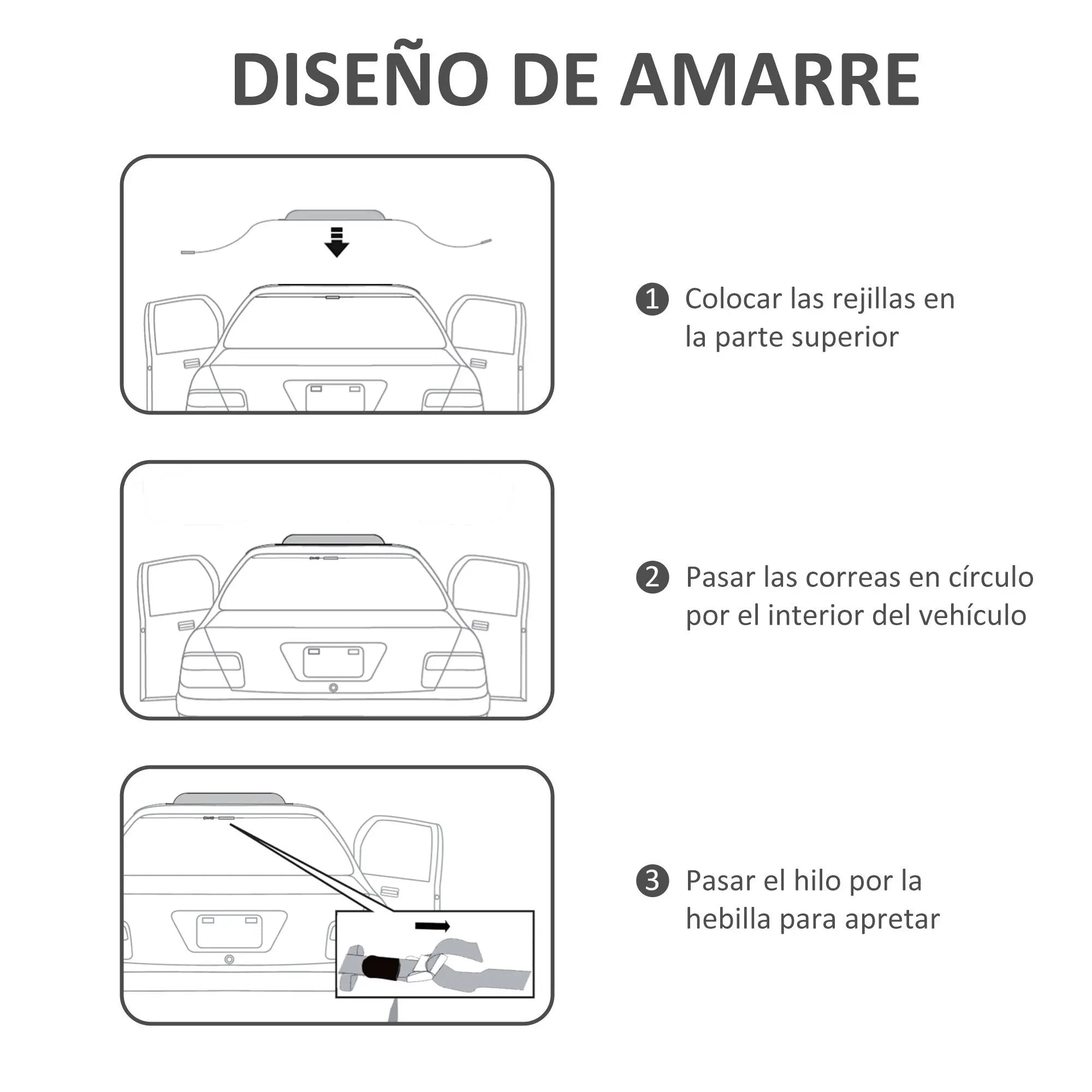 DISEÑO DE AMARRE

1 Colocar las rejillas en la parte superior

2 Pasar las correas en círculo por el interior del vehículo

3 Pasar el hilo por la hebilla para apretar