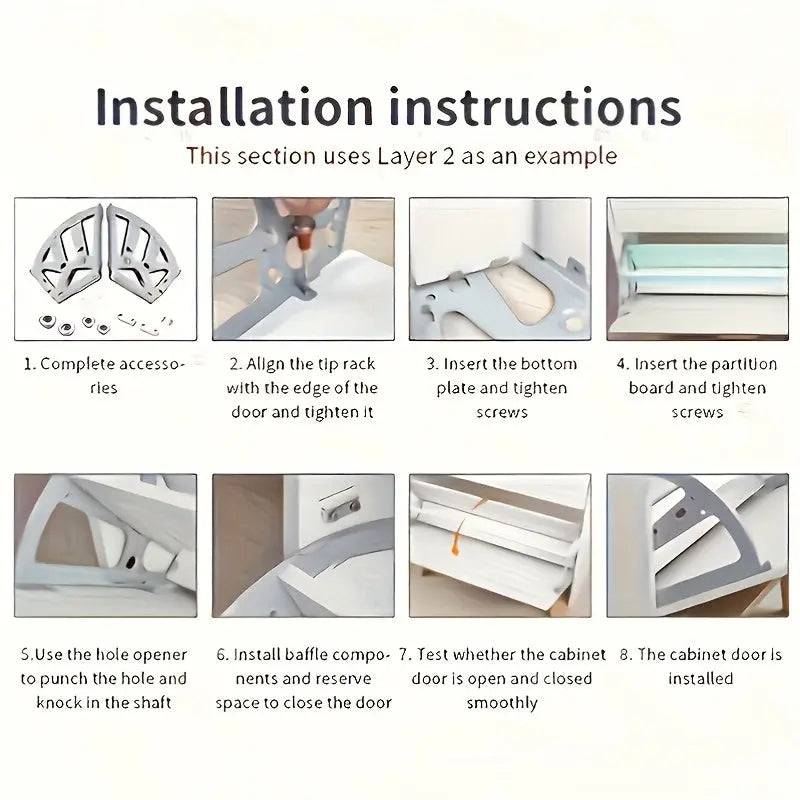 Installation instructions

This section uses Layer 2 as an example

1. Complete accessories

2. Align the tip rack with the edge of the door and tighten it

3. Insert the bottom plate and tighten screws

4. Insert the partition board and tighten screws

5.Use the hole opener to punch the hole and knock in the shaft

6. Install baffle components and reserve space to close the door

7. Test whether the cabinet door is open and closed smoothly

8. The cabinet door is installed