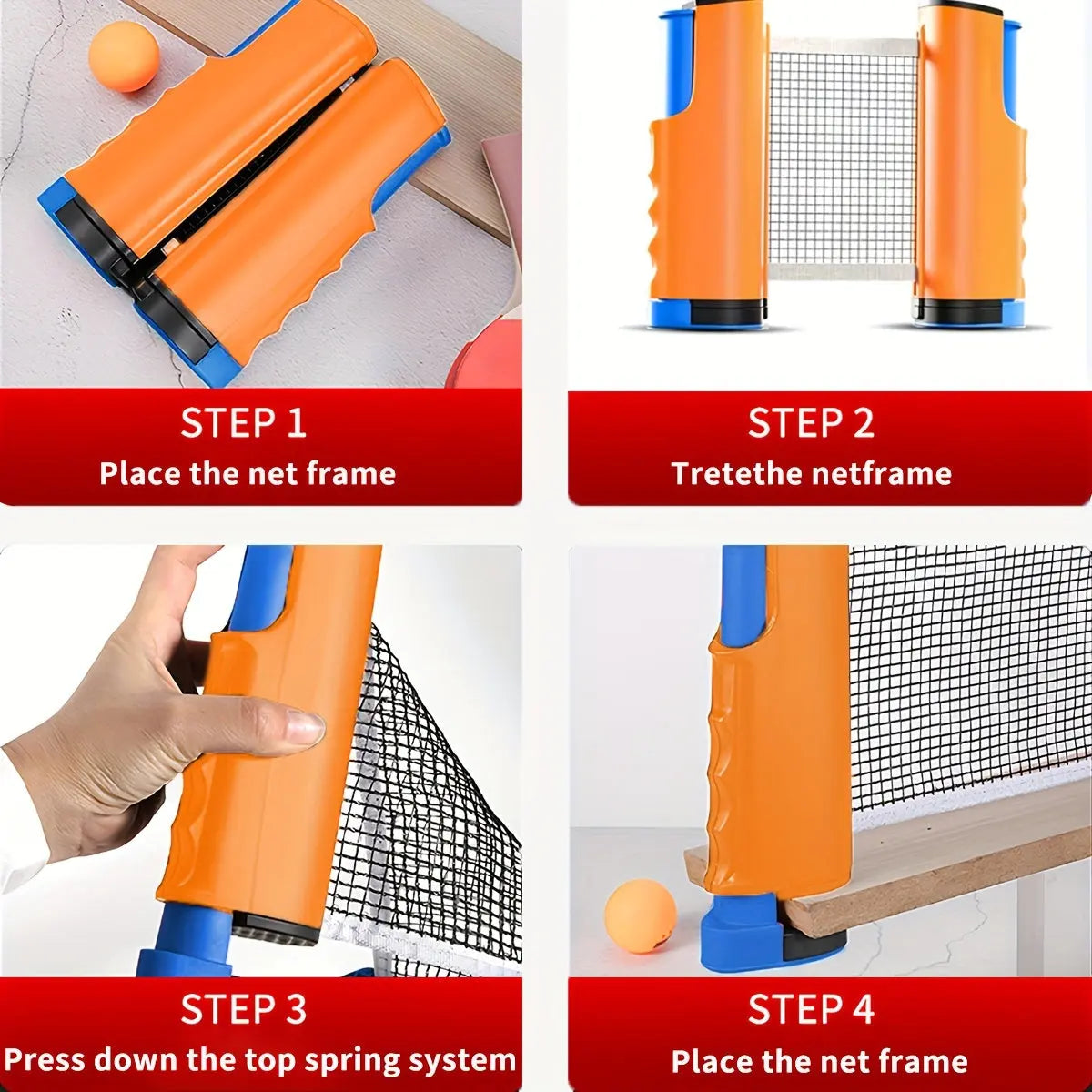 STEP 1
Place the net frame

STEP 2
Tretethe netframe

STEP 3
Press down the top spring system

STEP 4
Place the net frame