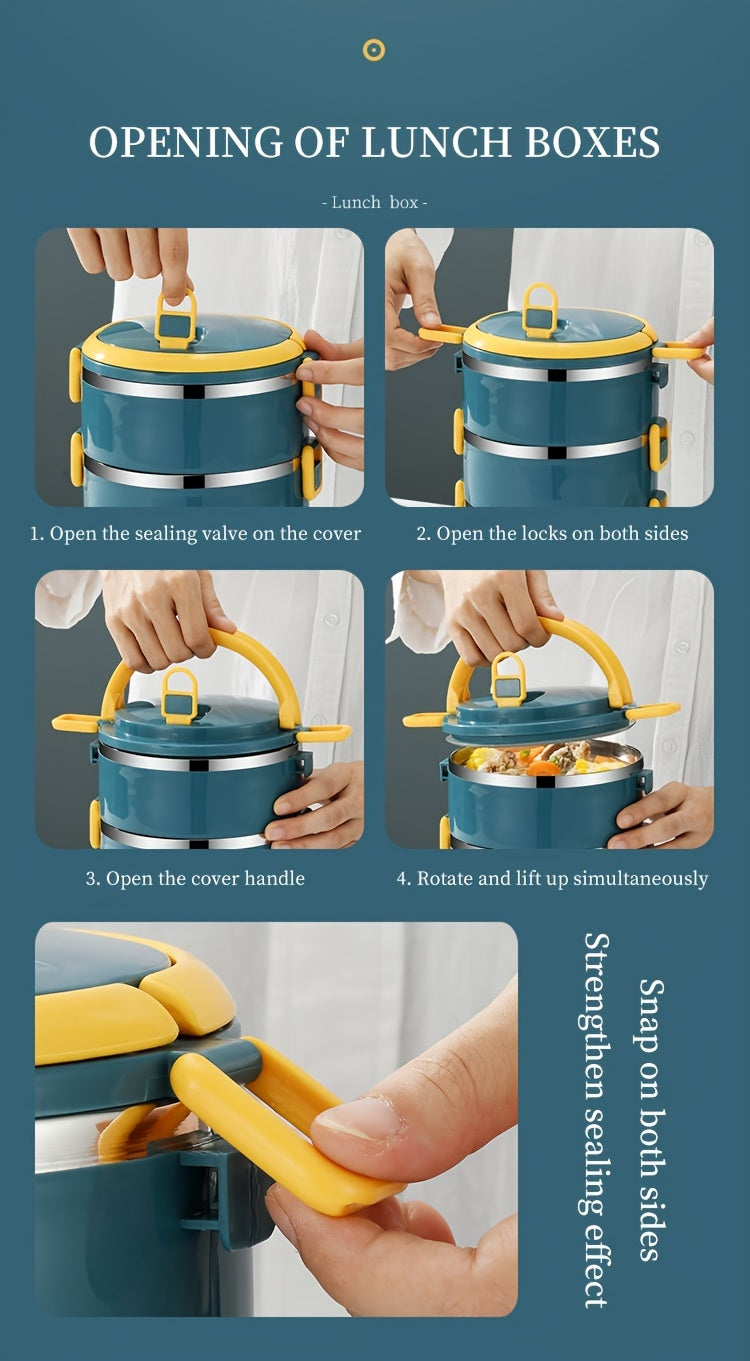 OPENING OF LUNCH BOXES

- Lunch box -

1. Open the sealing valve on the cover

2. Open the locks on both sides

3. Open the cover handle

4. Rotate and lift up simultaneously

Snap on both sides

Strengthen sealing effect