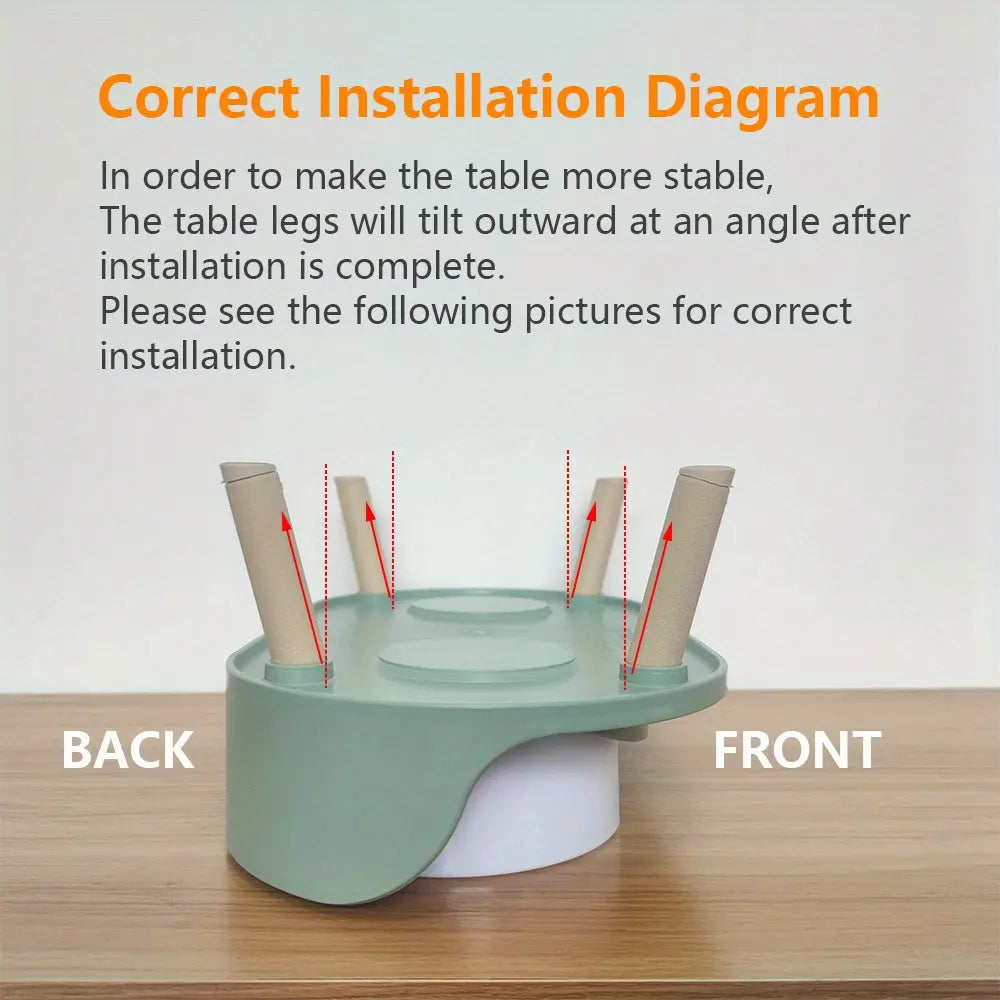 Correct Installation Diagram

In order to make the table more stable,
The table legs will tilt outward at an angle after installation is complete.
Please see the following pictures for correct installation.

BACK

FRONT