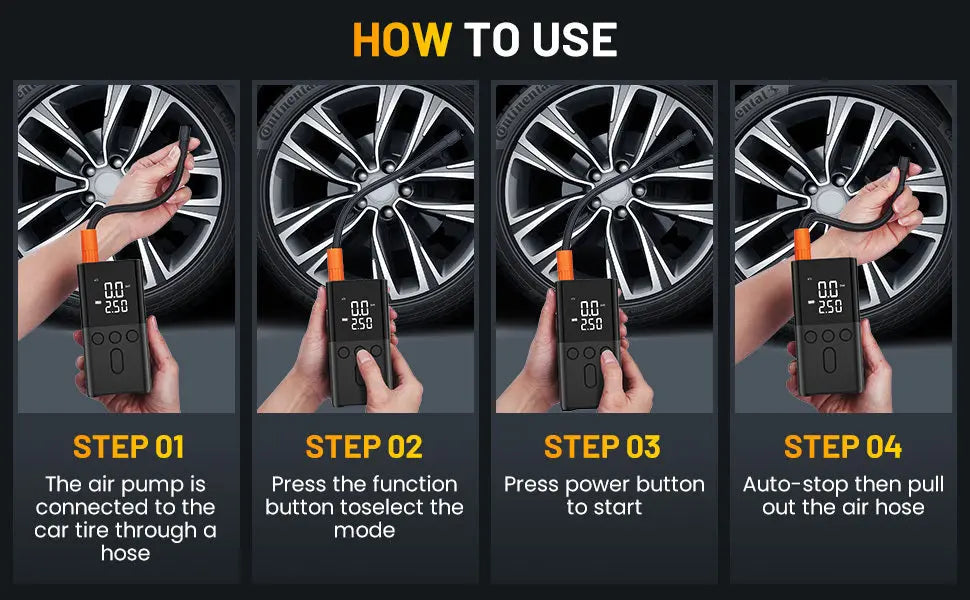 HOW TO USE

0.0
2.50

STEP 01
The air pump is connected to the car tire through a hose

0.0
2.50

STEP 02
Press the function button toselect the mode

0.0
2.50

STEP 03
Press power button to start

0.0
2.50

STEP 04
Auto-stop then pull out the air hose