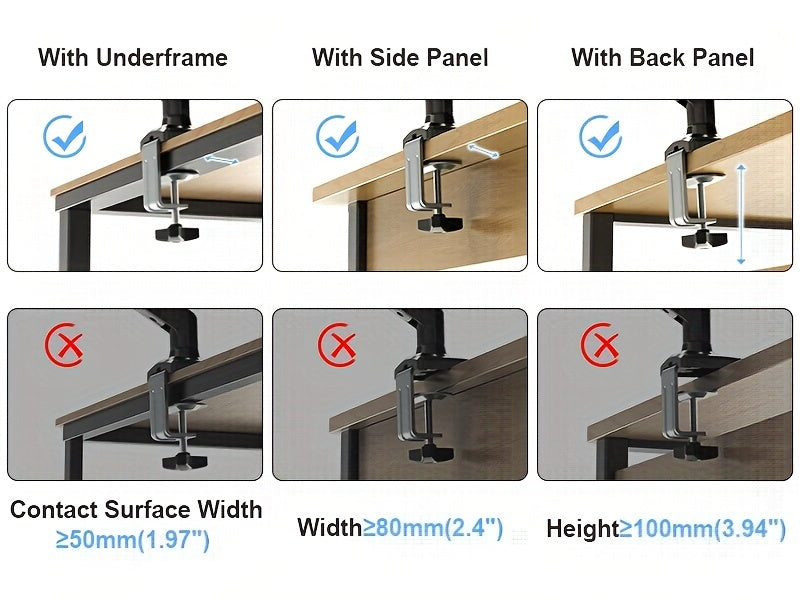 With Underframe

With Side Panel

With Back Panel

Contact Surface Width
≥50mm(1.97")

Width≥80mm(2.4")

Height≥100mm(3.94")