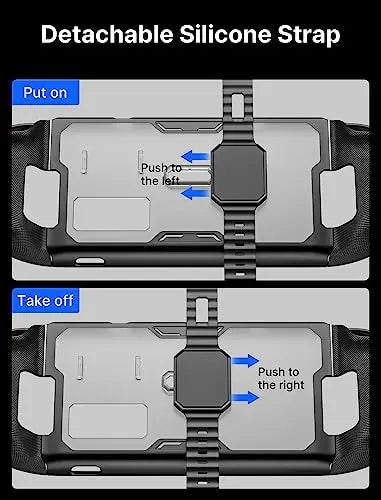 Detachable Silicone Strap

Put on

Push to the left

Take off

Push to the right