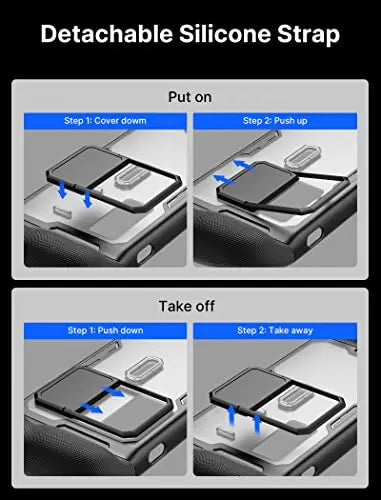 Detachable Silicone Strap

Put on

Step 1: Cover down

Step 2: Push up

Take off

Step 1: Push down

Step 2: Take away