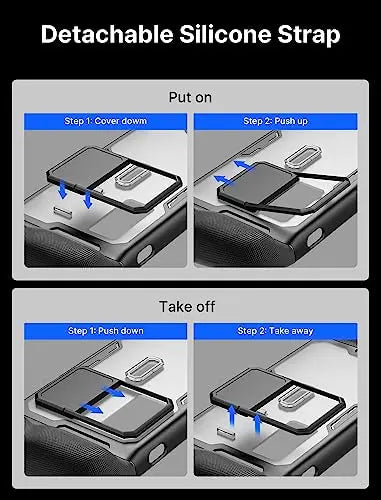 Detachable Silicone Strap

Put on

Step 1: Cover down

Step 2: Push up

Take off

Step 1: Push down

Step 2: Take away